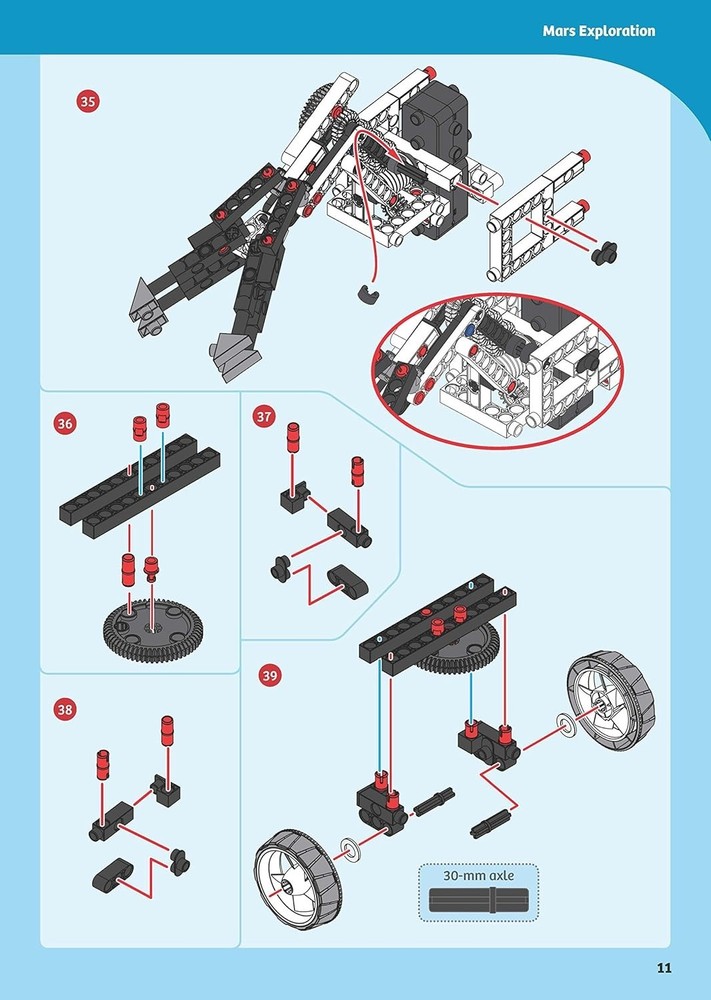 Mars Exploration

35

36

37

38

39

30-mm axle

11