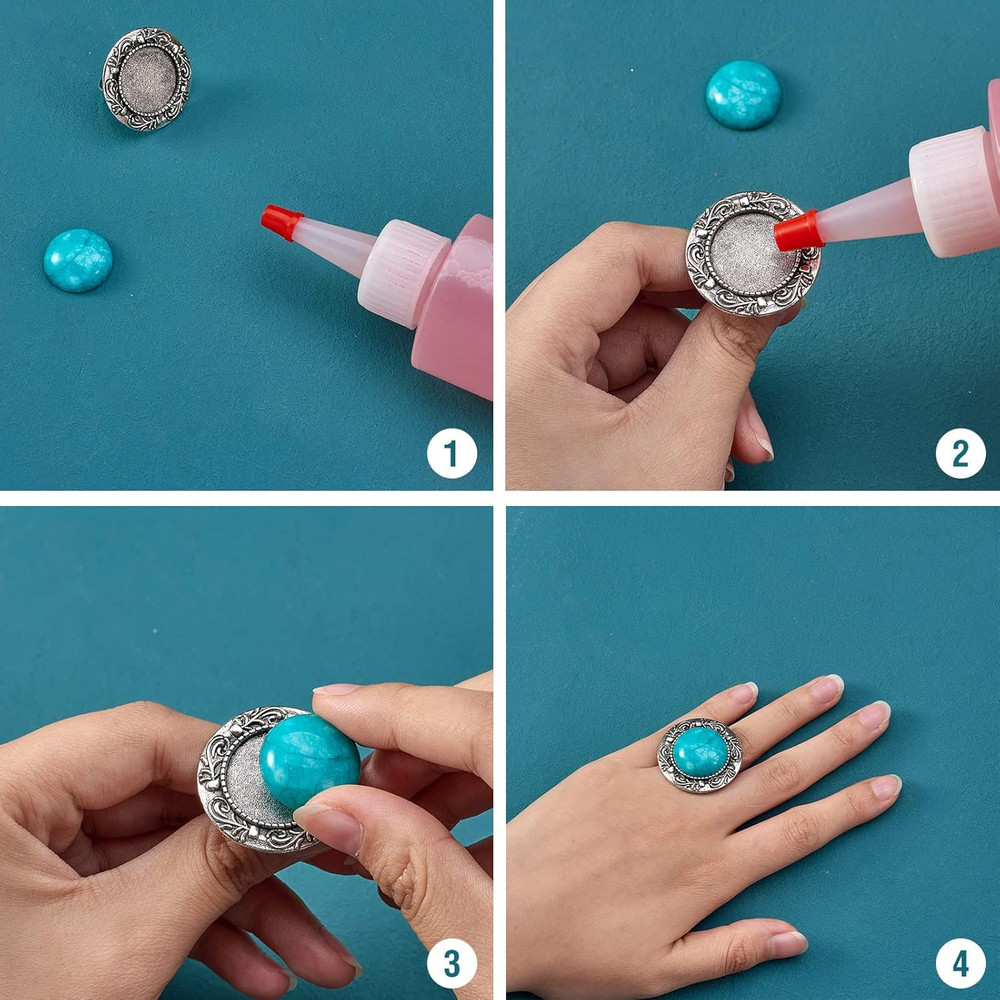 1

2

3

4