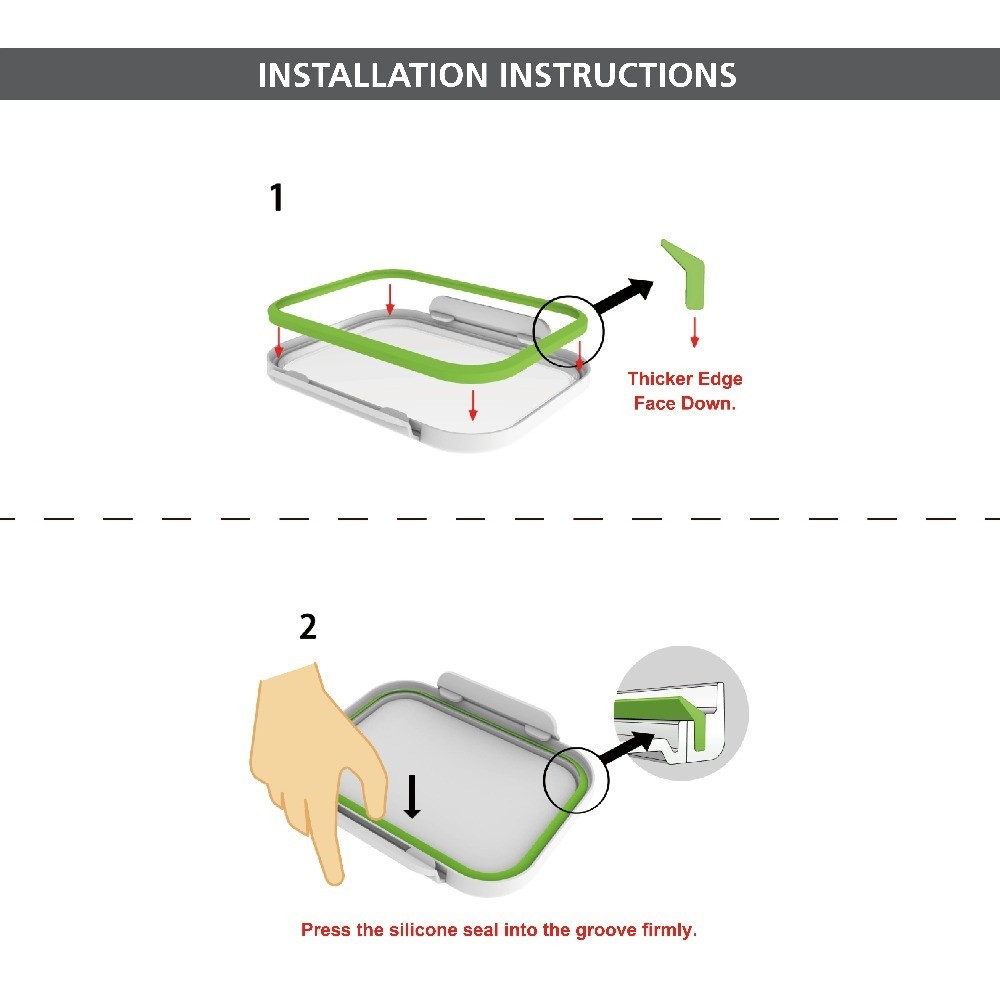 INSTALLATION INSTRUCTIONS

1

Thicker Edge Face Down.

2

Press the silicone seal into the groove firmly.