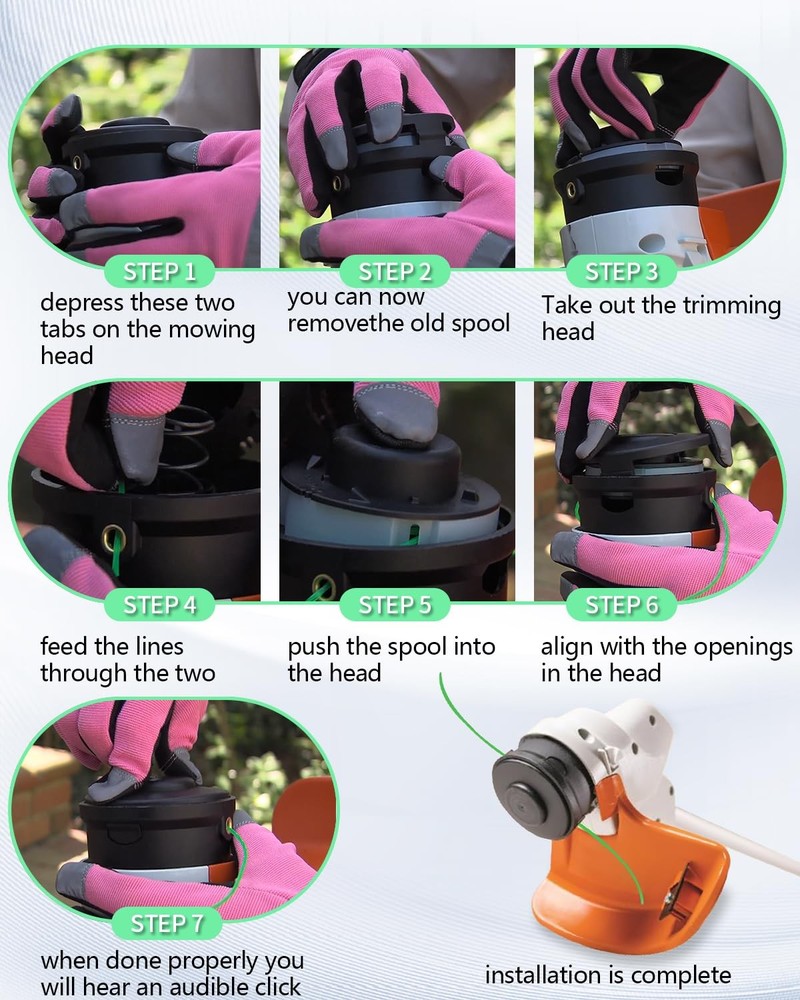 STEP 1
depress these two tabs on the mowing head

STEP 2
you can now removethe old spool

STEP 3
Take out the trimming head

STEP 4
feed the lines through the two

STEP 5
push the spool into the head

STEP 6
align with the openings in the head

STEP 7
when done properly you will hear an audible click

installation is complete