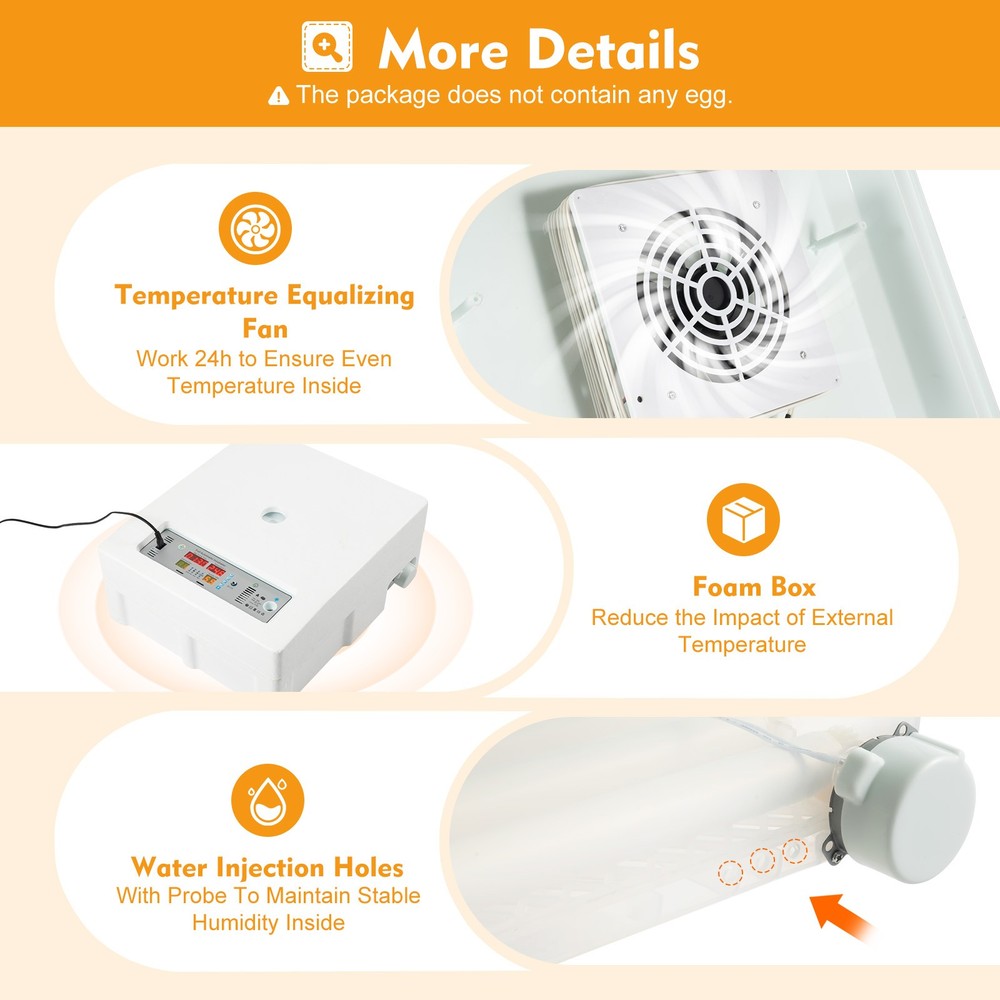 More Details
The package does not contain any egg.

Temperature Equalizing Fan
Work 24h to Ensure Even Temperature Inside

Foam Box
Reduce the Impact of External Temperature

Water Injection Holes
With Probe To Maintain Stable Humidity Inside