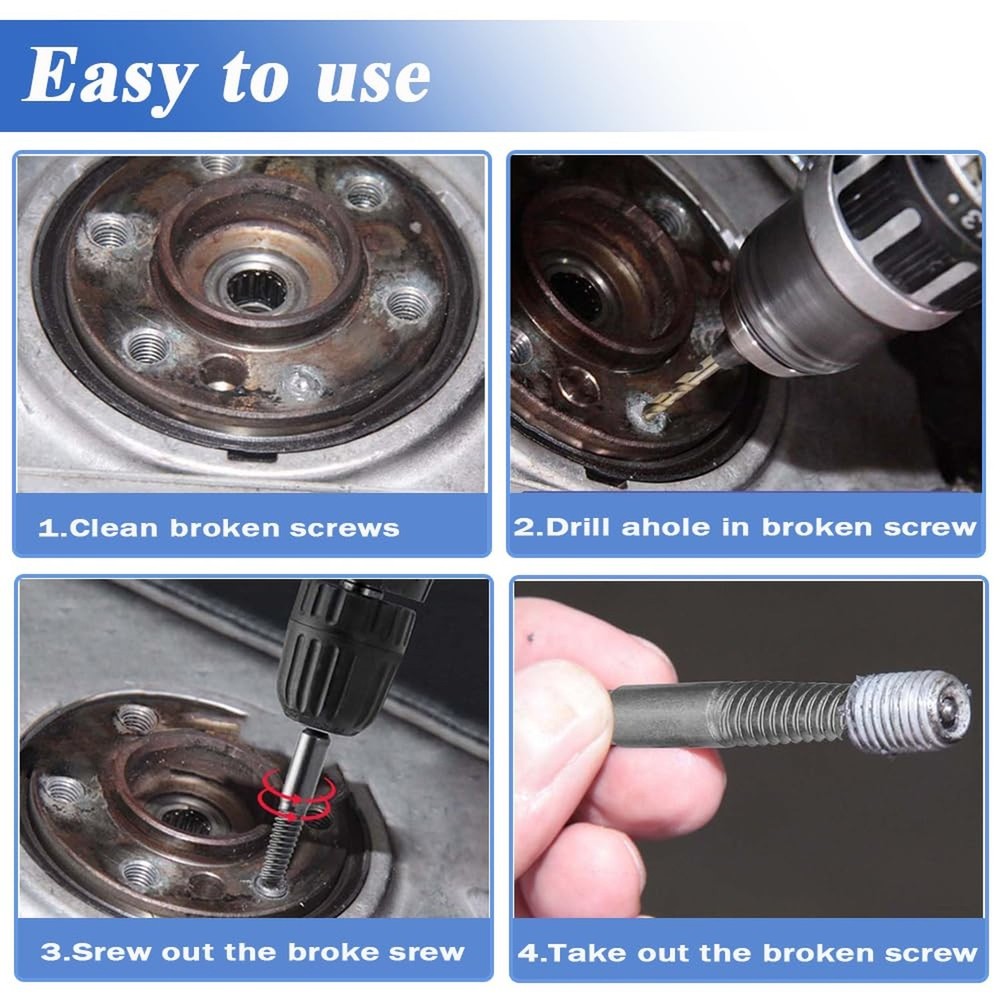 Easy to use

1.Clean broken screws

2.Drill ahole in broken screw

3.Srew out the broke srew

4.Take out the broken screw