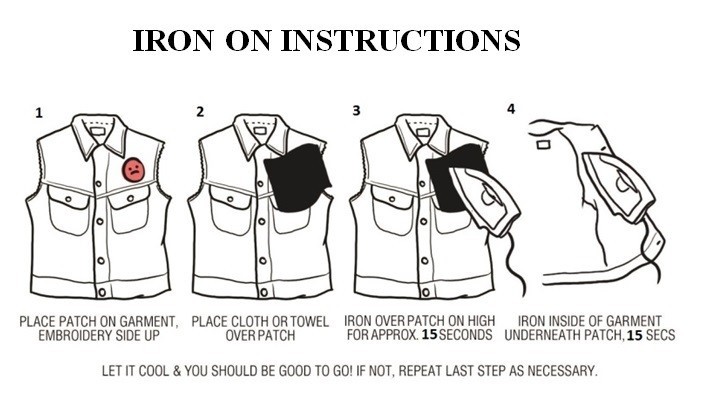 IRON ON INSTRUCTIONS

1

PLACE PATCH ON GARMENT, EMBROIDERY SIDE UP

2

PLACE CLOTH OR TOWEL OVER PATCH

3

IRON OVER PATCH ON HIGH FOR APPROX. 15 SECONDS

4

IRON INSIDE OF GARMENT UNDERNEATH PATCH, 15 SECS

LET IT COOL & YOU SHOULD BE GOOD TO GO! IF NOT, REPEAT LAST STEP AS NECESSARY.