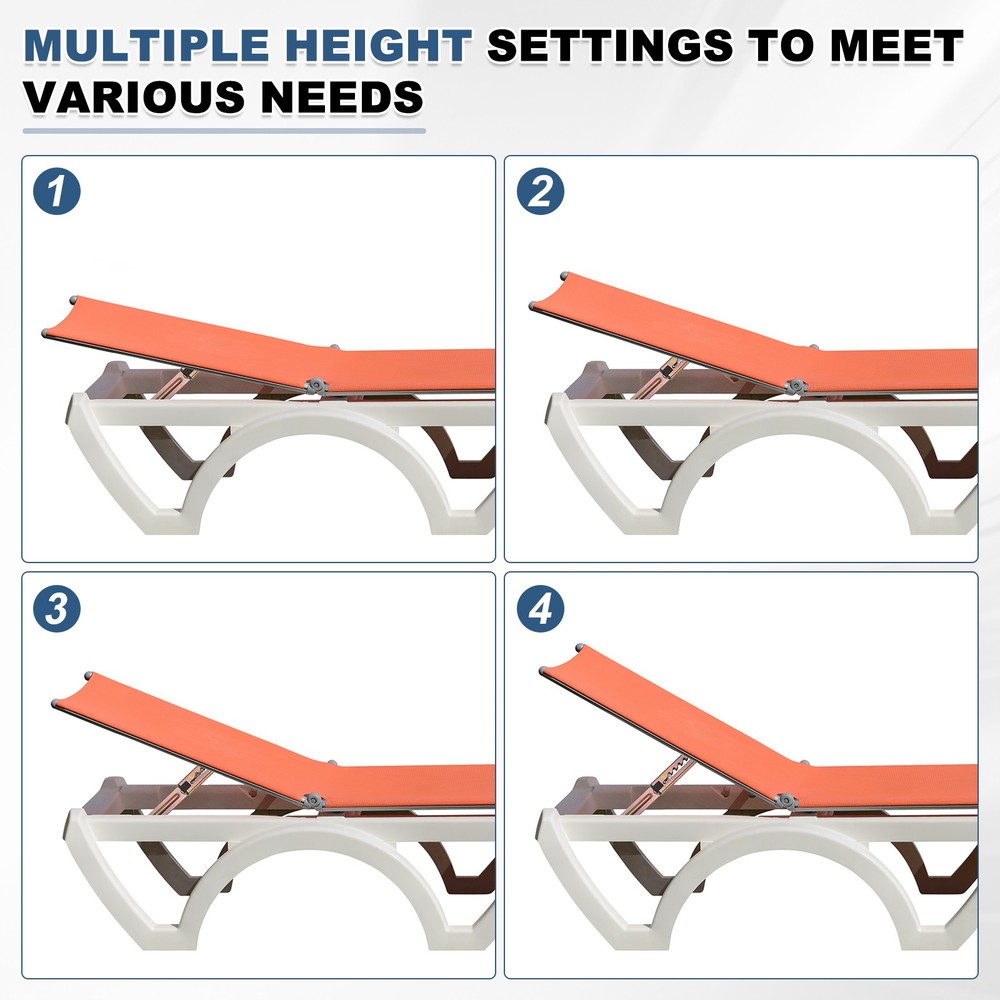 MULTIPLE HEIGHT SETTINGS TO MEET VARIOUS NEEDS

1

2

3

4