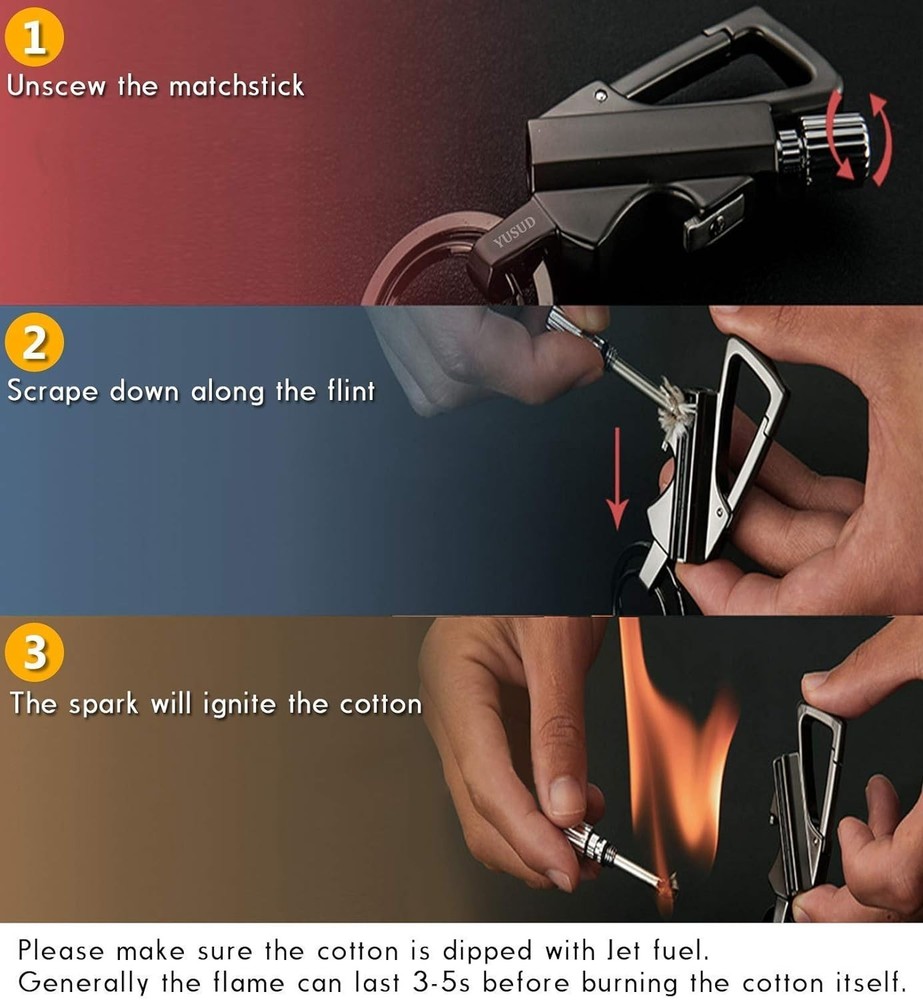 1
Unscew the matchstick

YUSUD

2
Scrape down along the flint

3
The spark will ignite the cotton

Please make sure the cotton is dipped with Jet fuel.
Generally the flame can last 3-5s before burning the cotton itself.