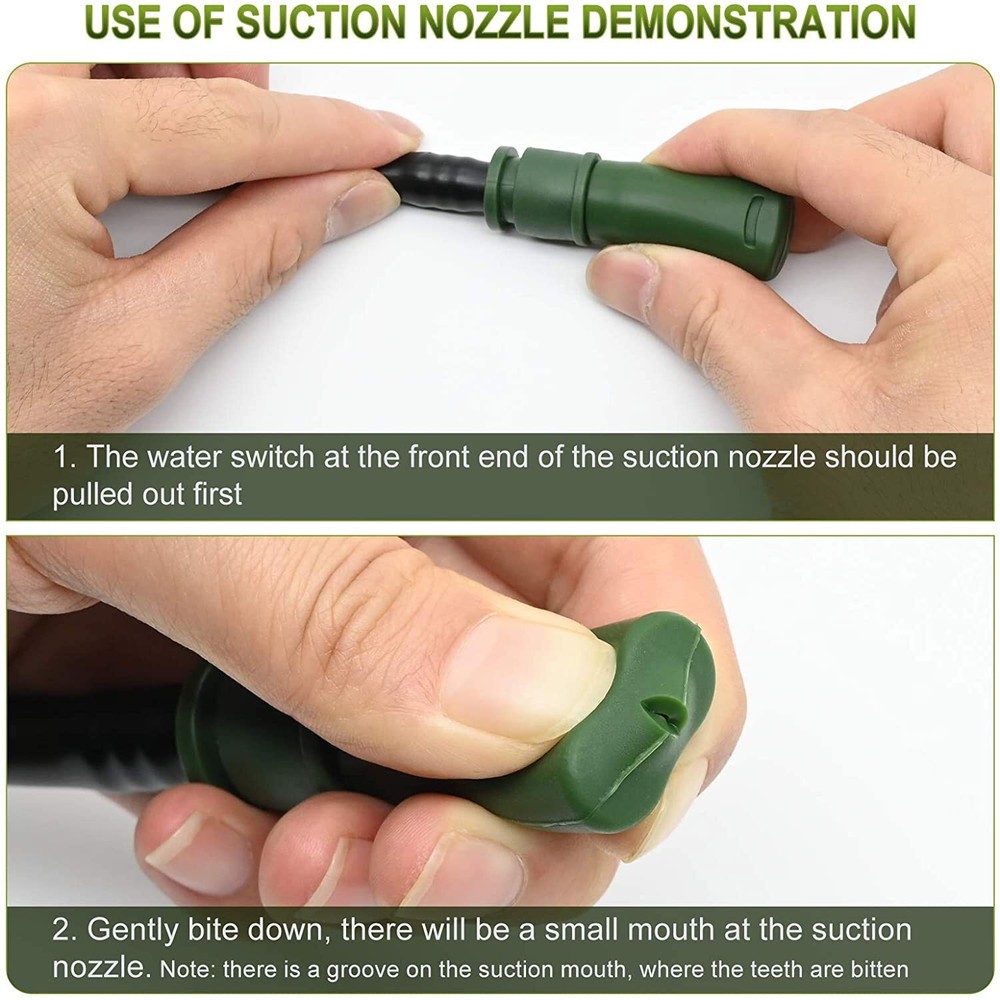 USE OF SUCTION NOZZLE DEMONSTRATION

1. The water switch at the front end of the suction nozzle should be pulled out first

2. Gently bite down, there will be a small mouth at the suction nozzle. Note: there is a groove on the suction mouth, where the teeth are bitten