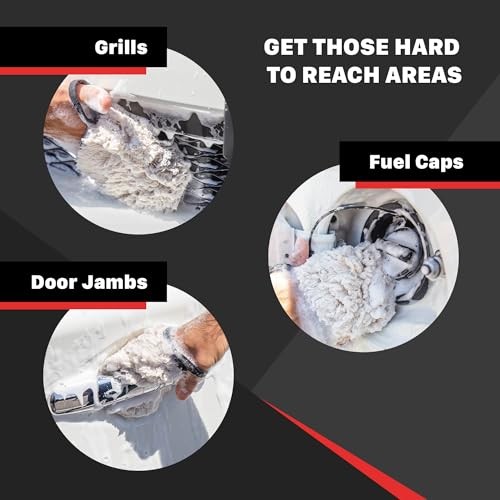 Grills

GET THOSE HARD TO REACH AREAS

Fuel Caps

Door Jambs