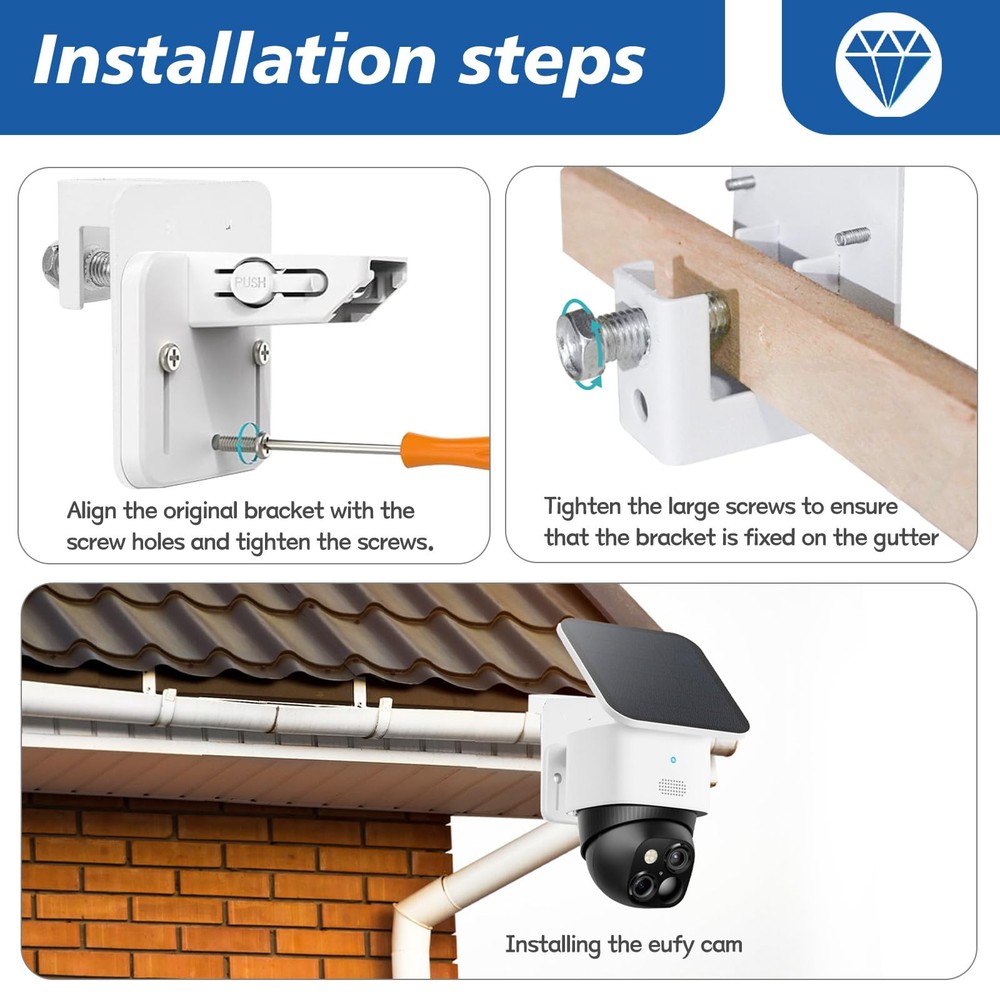 Installation steps

PUSH

Align the original bracket with the screw holes and tighten the screws.

Tighten the large screws to ensure that the bracket is fixed on the gutter

Installing the eufy cam