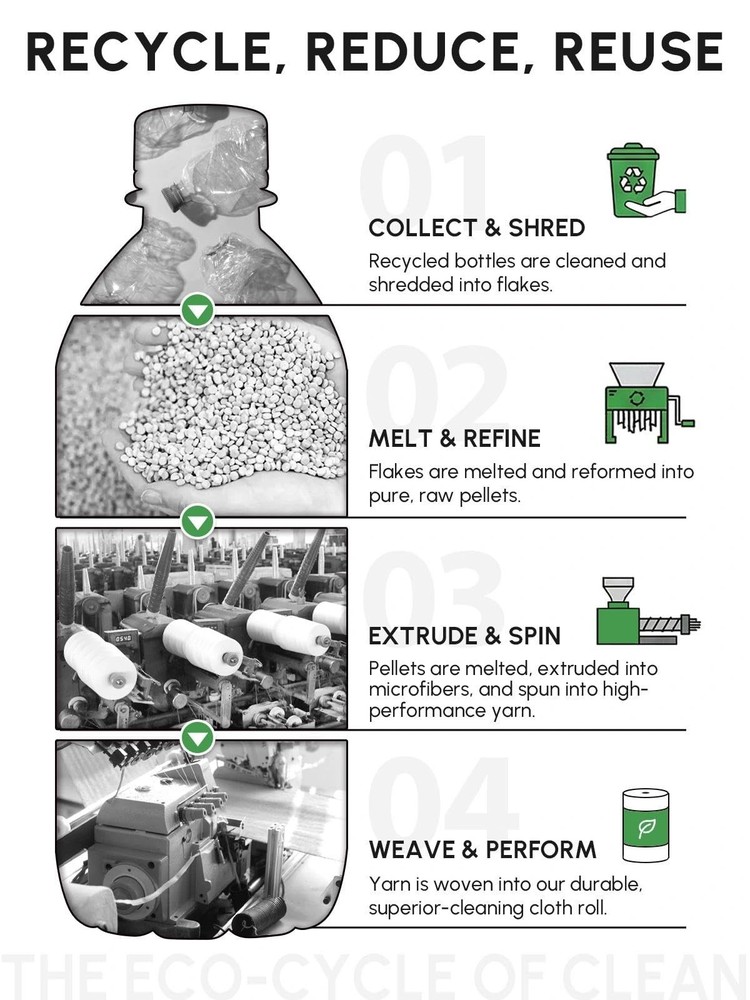 RECYCLE, REDUCE, REUSE

01

COLLECT & SHRED

Recycled bottles are cleaned and shredded into flakes.

02

MELT & REFINE

Flakes are melted and reformed into pure, raw pellets.

03

EXTRUDE & SPIN

Pellets are melted, extruded into microfibers, and spun into high-performance yarn.

04

WEAVE & PERFORM

Yarn is woven into our durable, superior-cleaning cloth roll.

THE ECO-CYCLE OF CLEAN