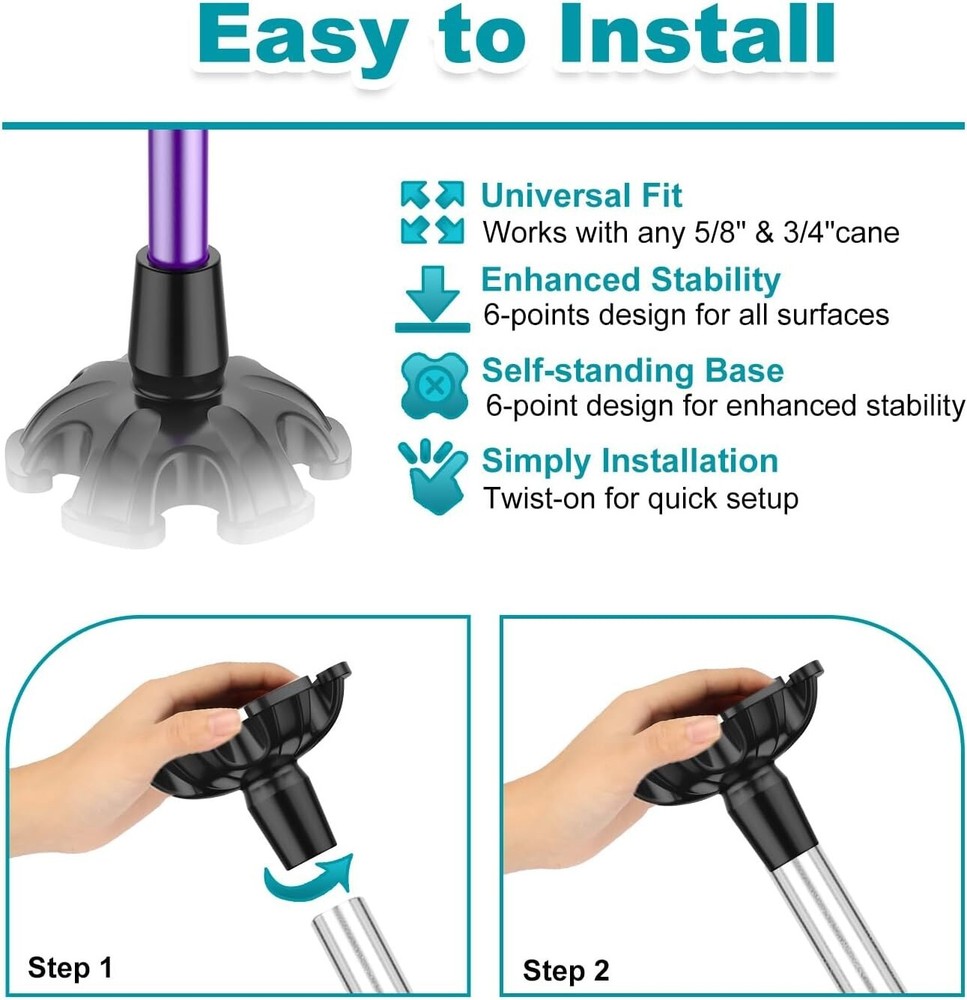 Easy to Install

Universal Fit
Works with any 5/8" & 3/4"cane

Enhanced Stability
6-points design for all surfaces

Self-standing Base
6-point design for enhanced stability

Simply Installation
Twist-on for quick setup

Step 1

Step 2