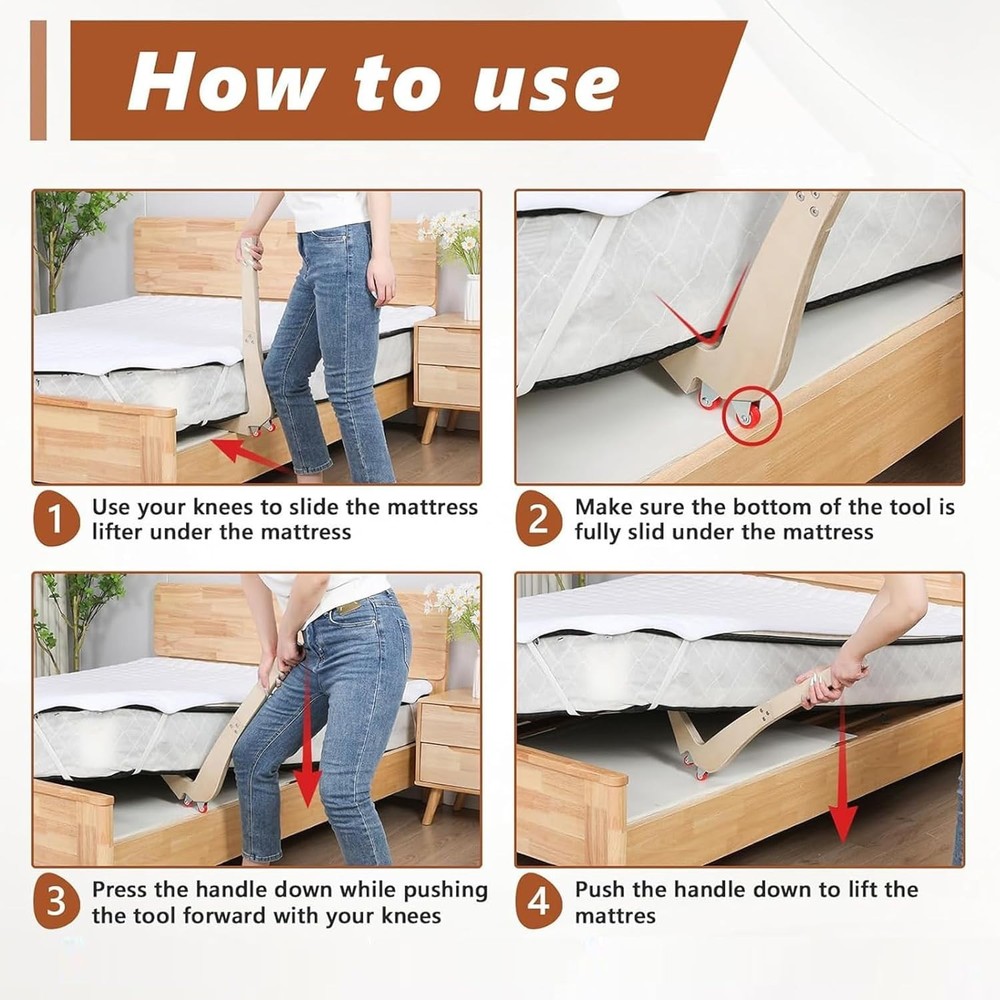 How to use

1 Use your knees to slide the mattress lifter under the mattress

2 Make sure the bottom of the tool is fully slid under the mattress

3 Press the handle down while pushing the tool forward with your knees

4 Push the handle down to lift the mattres