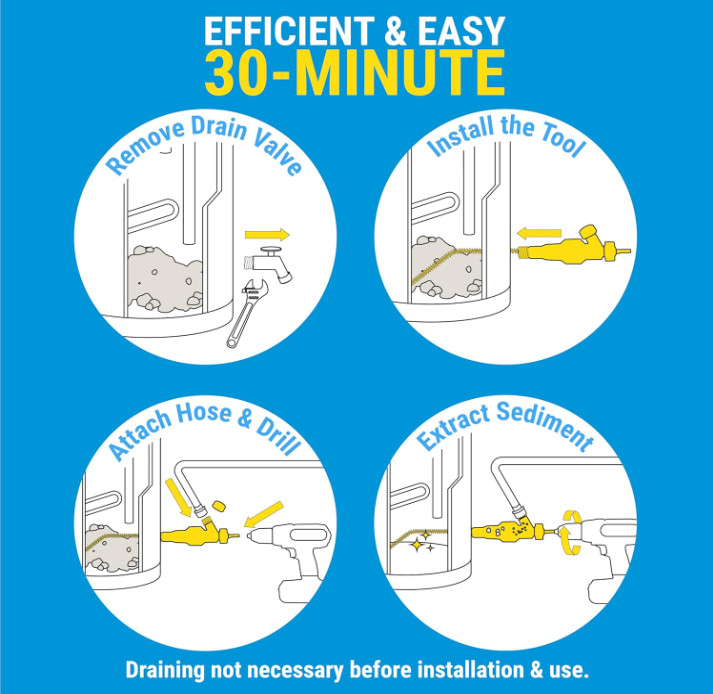 EFFICIENT & EASY
30-MINUTE

Remove Drain Valve

Install the Tool

Attach Hose & Drill

Extract Sediment

Draining not necessary before installation & use.