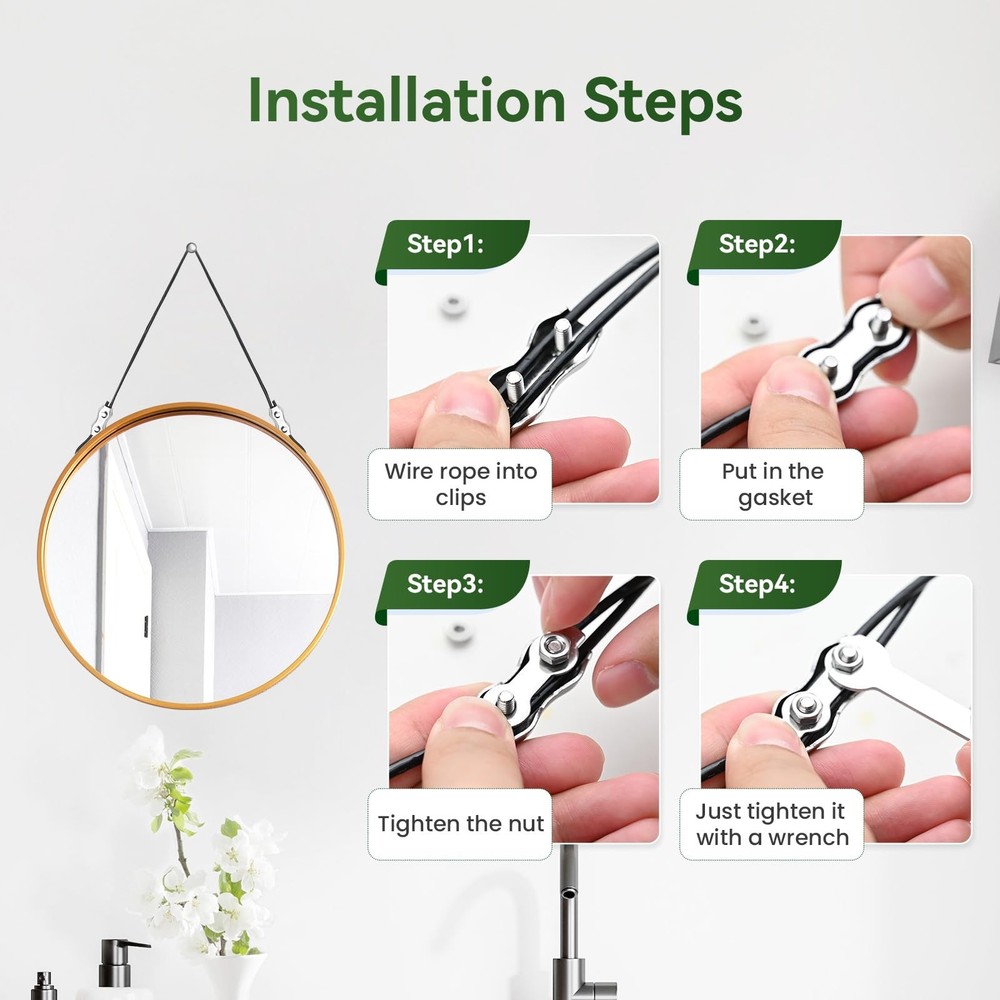 Installation Steps

Step1:

Wire rope into clips

Step2:

Put in the gasket

Step3:

Tighten the nut

Step4:

Just tighten it with a wrench