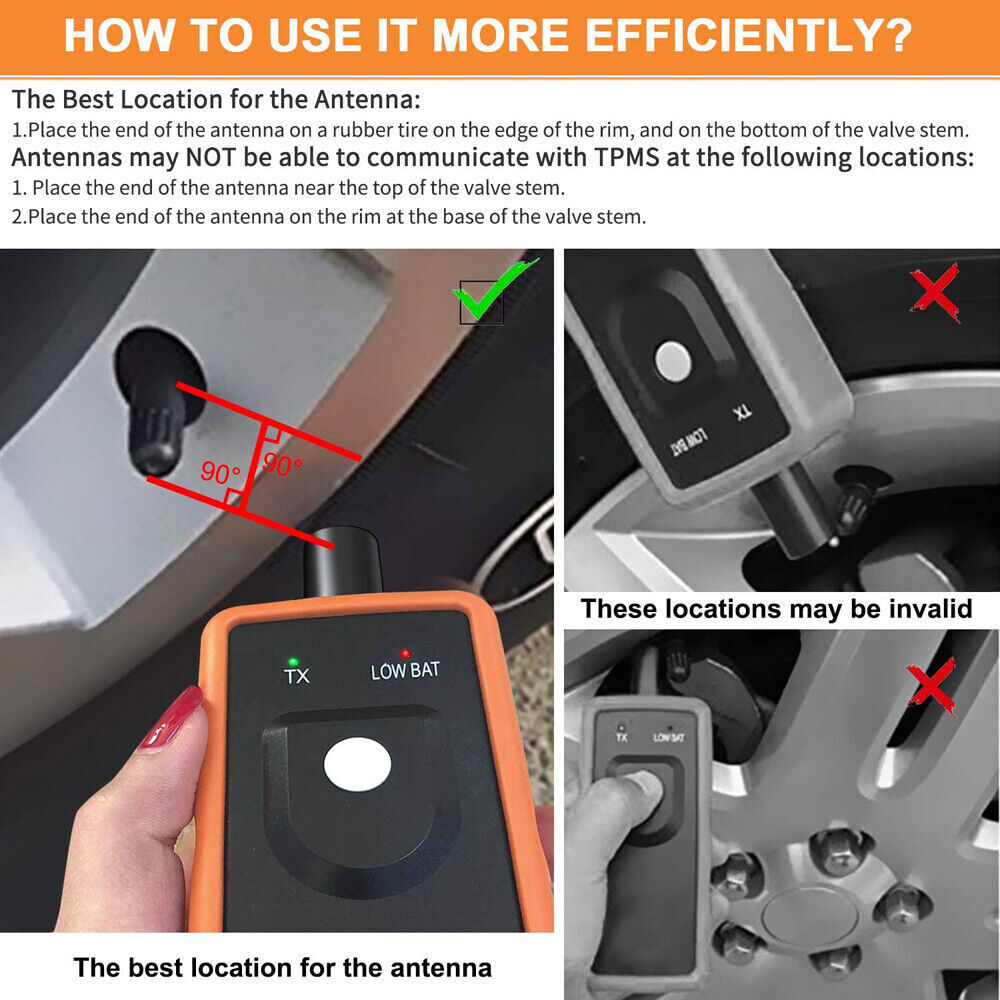 HOW TO USE IT MORE EFFICIENTLY?

The Best Location for the Antenna:
1.Place the end of the antenna on a rubber tire on the edge of the rim, and on the bottom of the valve stem.

Antennas may NOT be able to communicate with TPMS at the following locations:
1. Place the end of the antenna near the top of the valve stem.
2.Place the end of the antenna on the rim at the base of the valve stem.

90°
90°
TX
LOW BAT

The best location for the antenna

TX
LOW BAT

These locations may be invalid

TX
LOW BAT