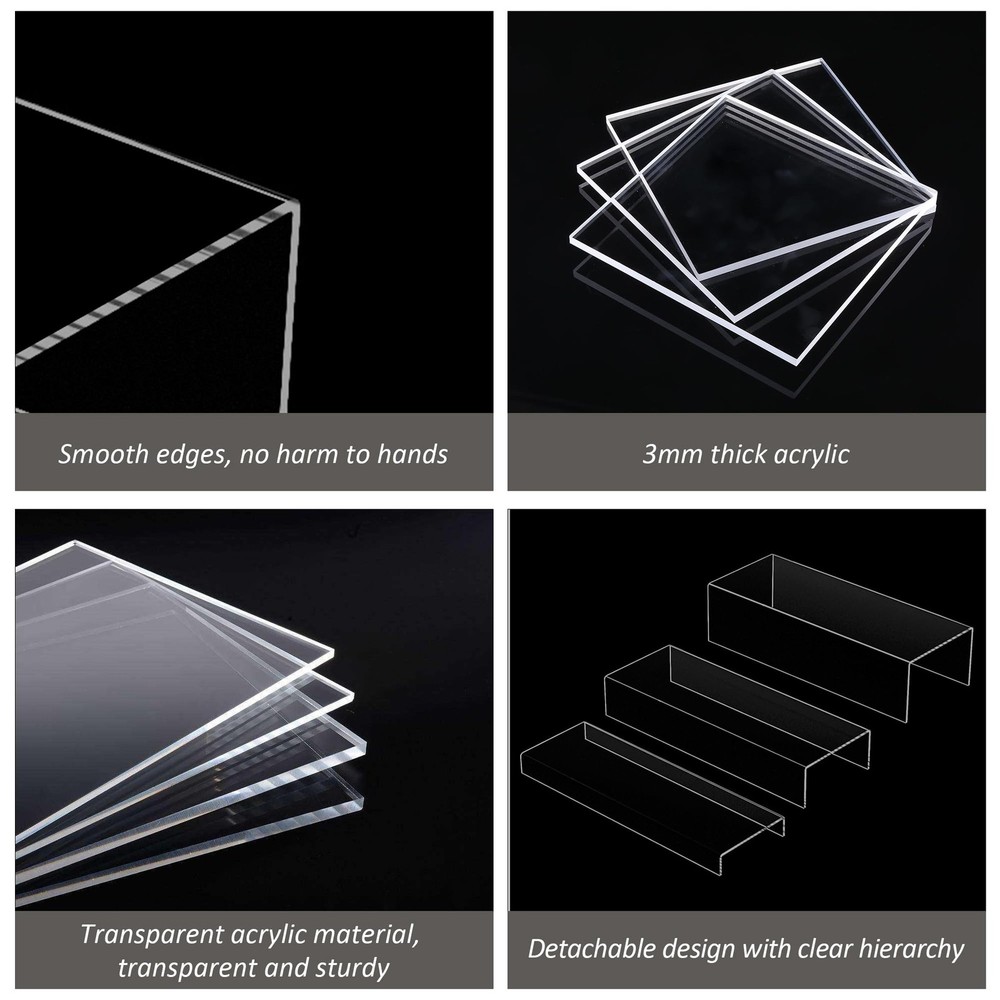 Smooth edges, no harm to hands

3mm thick acrylic

Transparent acrylic material, transparent and sturdy

Detachable design with clear hierarchy