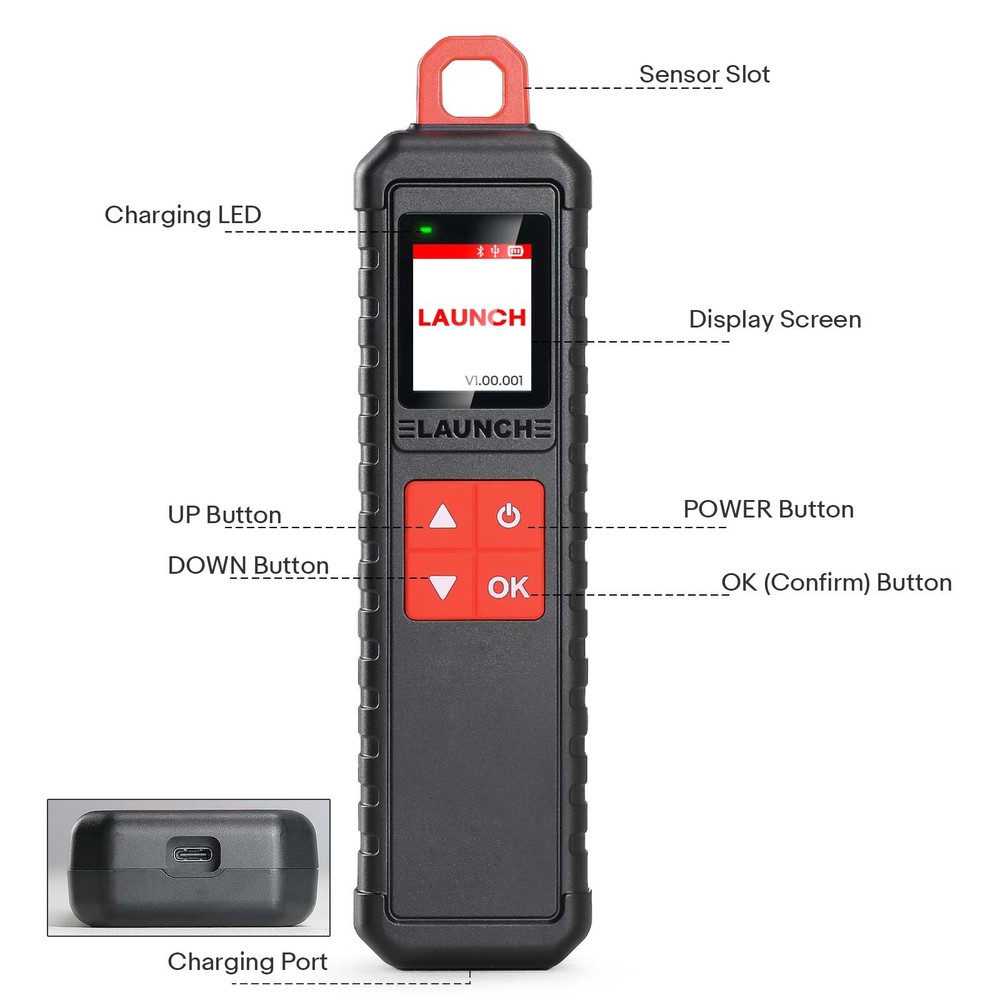 Sensor Slot

Charging LED

LAUNCH

V1.00.001

Display Screen

LAUNCH

UP Button

POWER Button

DOWN Button

OK

OK (Confirm) Button

Charging Port