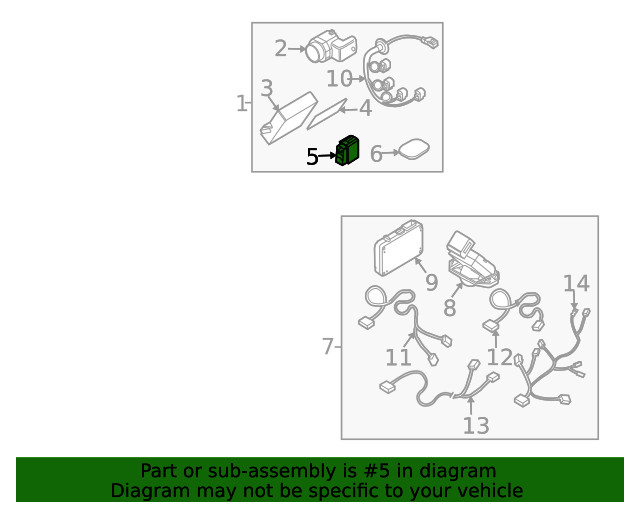 2
10
1
3
4
5
6
9
8
14
7
11
12
13

Part or sub-assembly is #5 in diagram
Diagram may not be specific to your vehicle