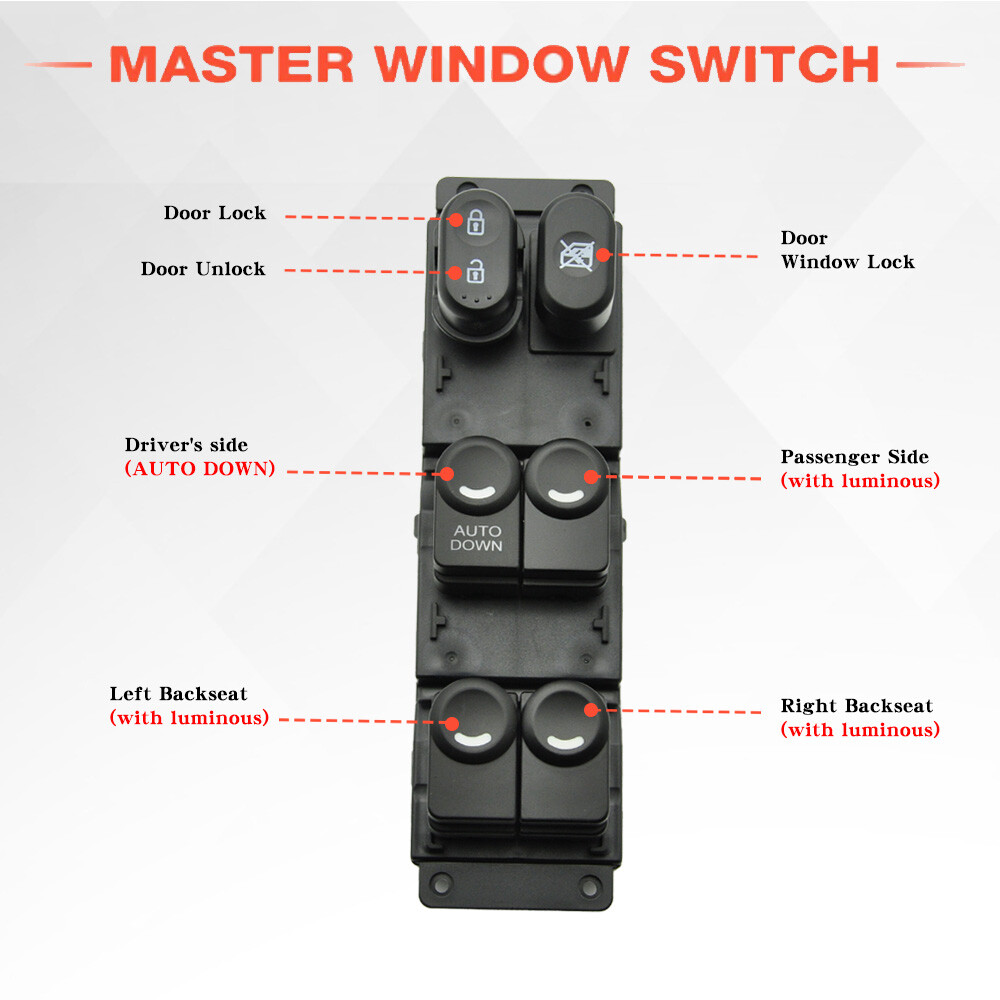 MASTER WINDOW SWITCH

Door Lock

Door Unlock

Door Window Lock

Driver's side (AUTO DOWN)

AUTO DOWN

Passenger Side (with luminous)

Left Backseat (with luminous)

Right Backseat (with luminous)