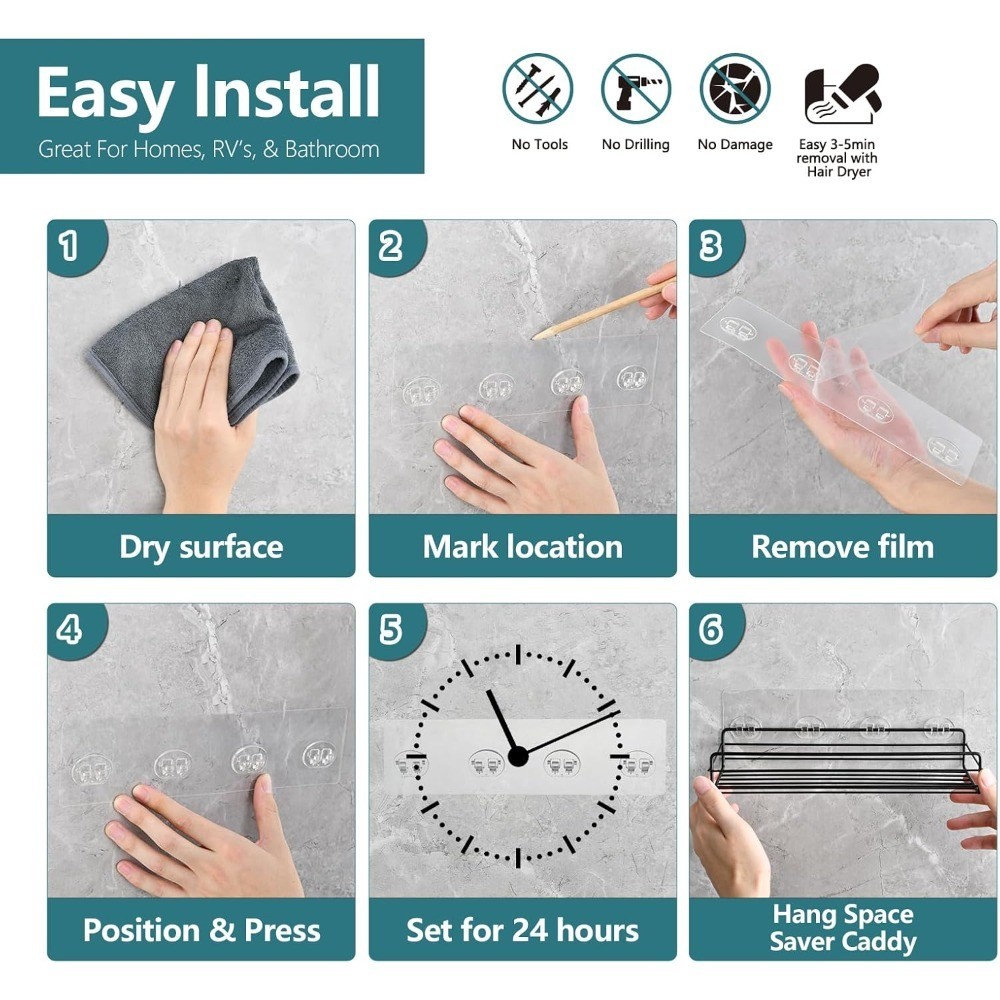 Easy Install
Great For Homes, RV's, & Bathroom

No Tools

No Drilling

No Damage

Easy 3-5min removal with Hair Dryer

1
Dry surface

2
Mark location

3
Remove film

4
Position & Press

5
Set for 24 hours

6
Hang Space Saver Caddy