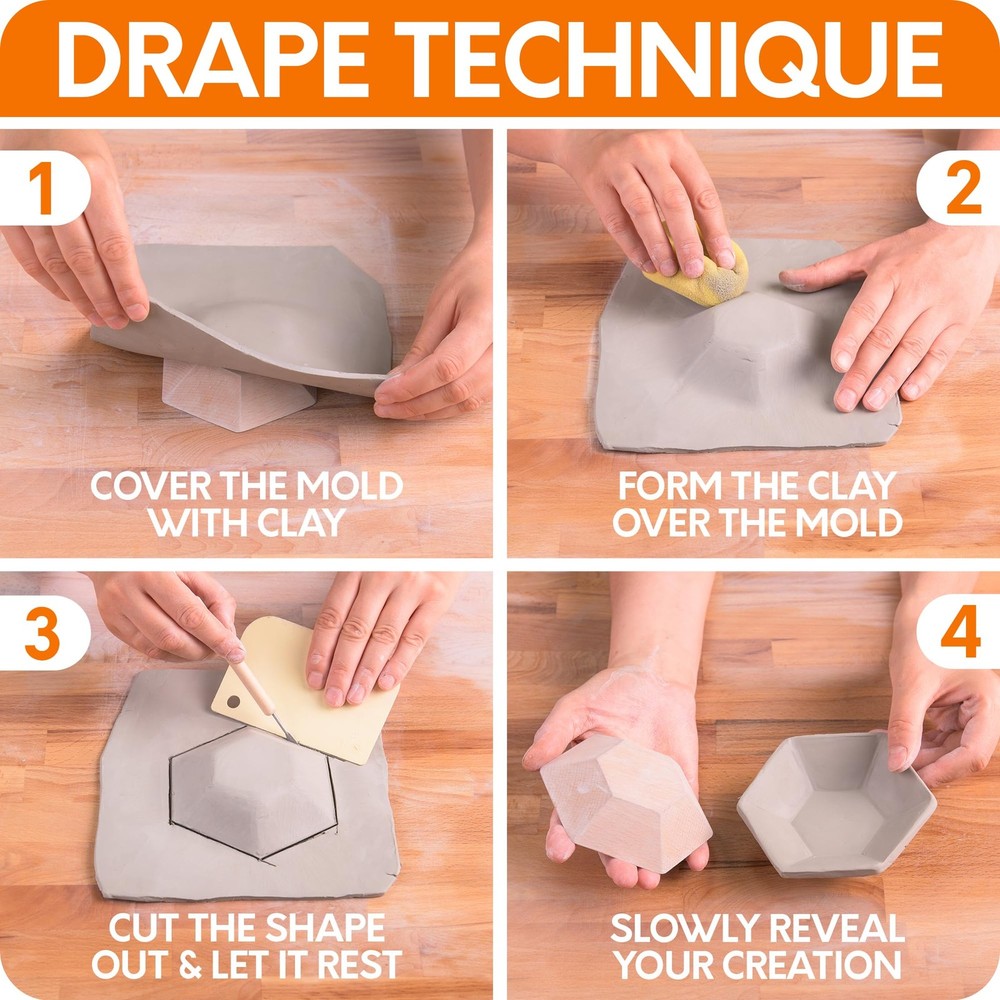 DRAPE TECHNIQUE

1

COVER THE MOLD WITH CLAY

2

FORM THE CLAY OVER THE MOLD

3

CUT THE SHAPE OUT & LET IT REST

4

SLOWLY REVEAL YOUR CREATION