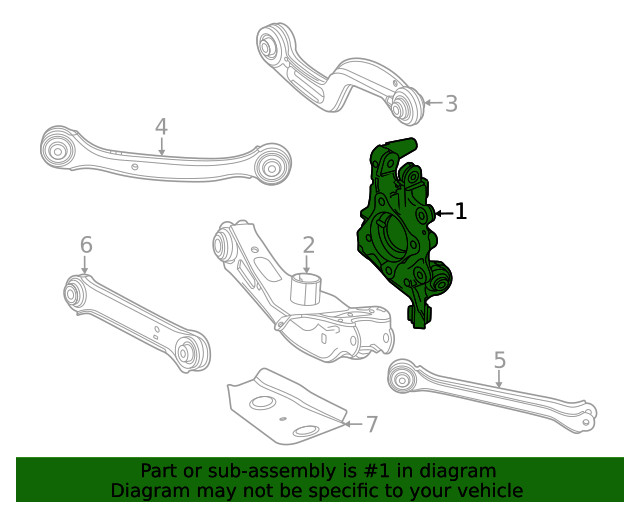 3
4
1
6
2
5
7
Part or sub-assembly is #1 in diagram
Diagram may not be specific to your vehicle