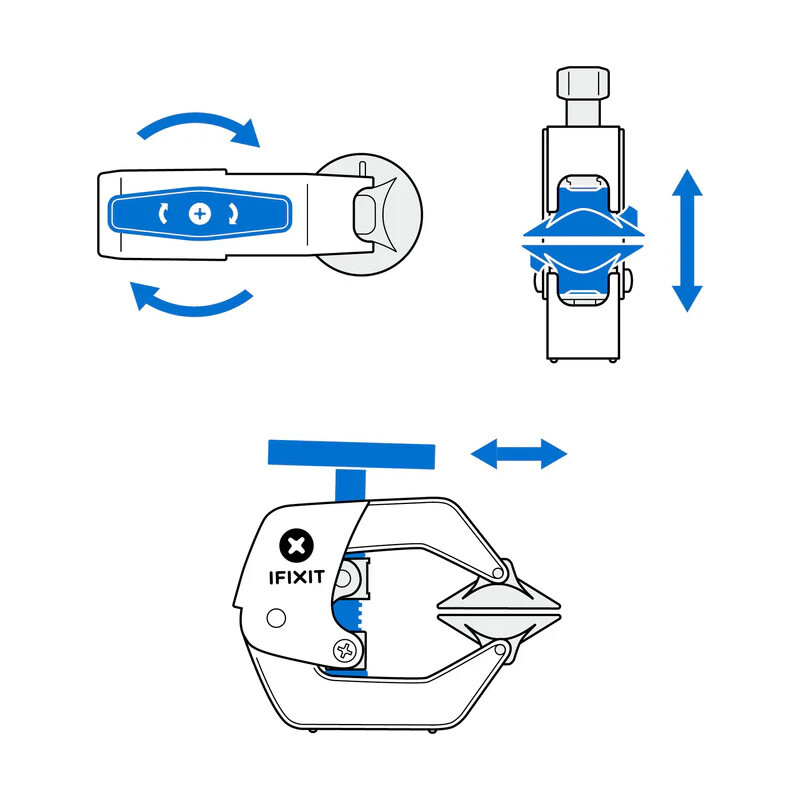 IFIXIT