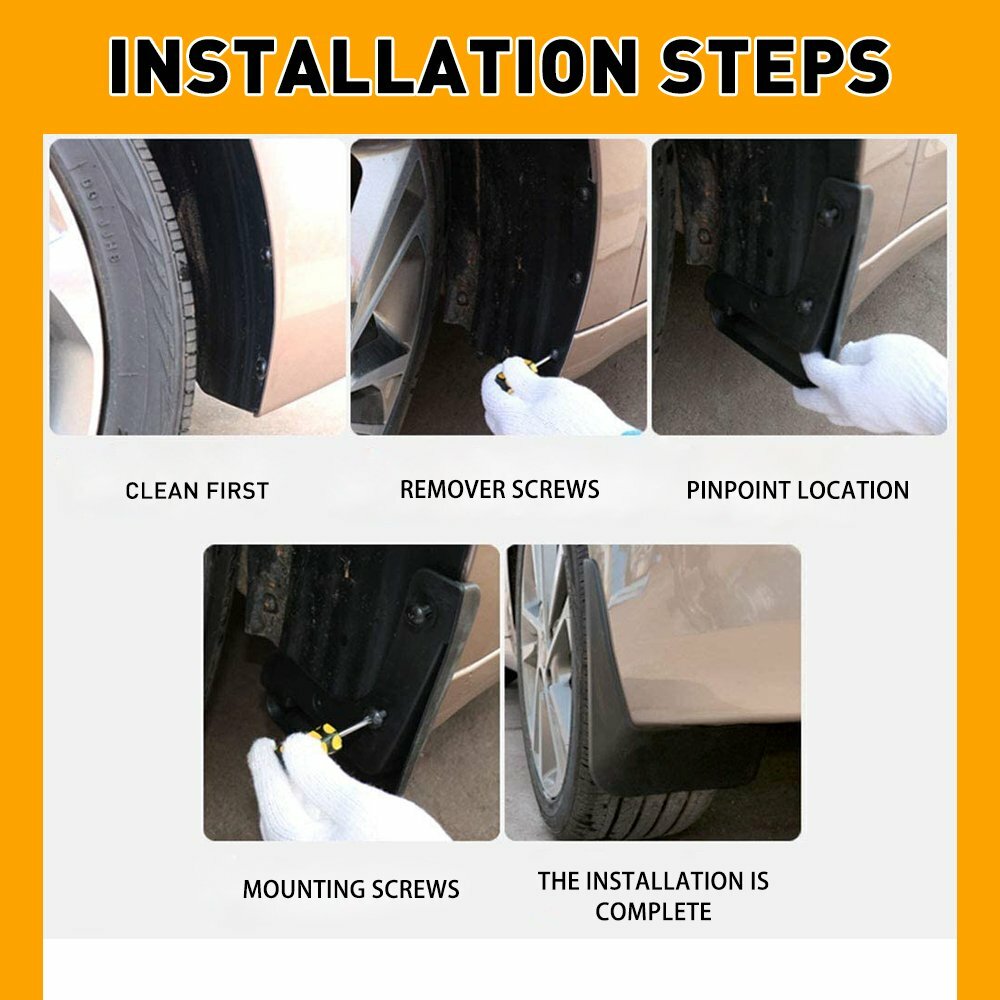 INSTALLATION STEPS

CLEAN FIRST

REMOVER SCREWS

PINPOINT LOCATION

MOUNTING SCREWS

THE INSTALLATION IS COMPLETE