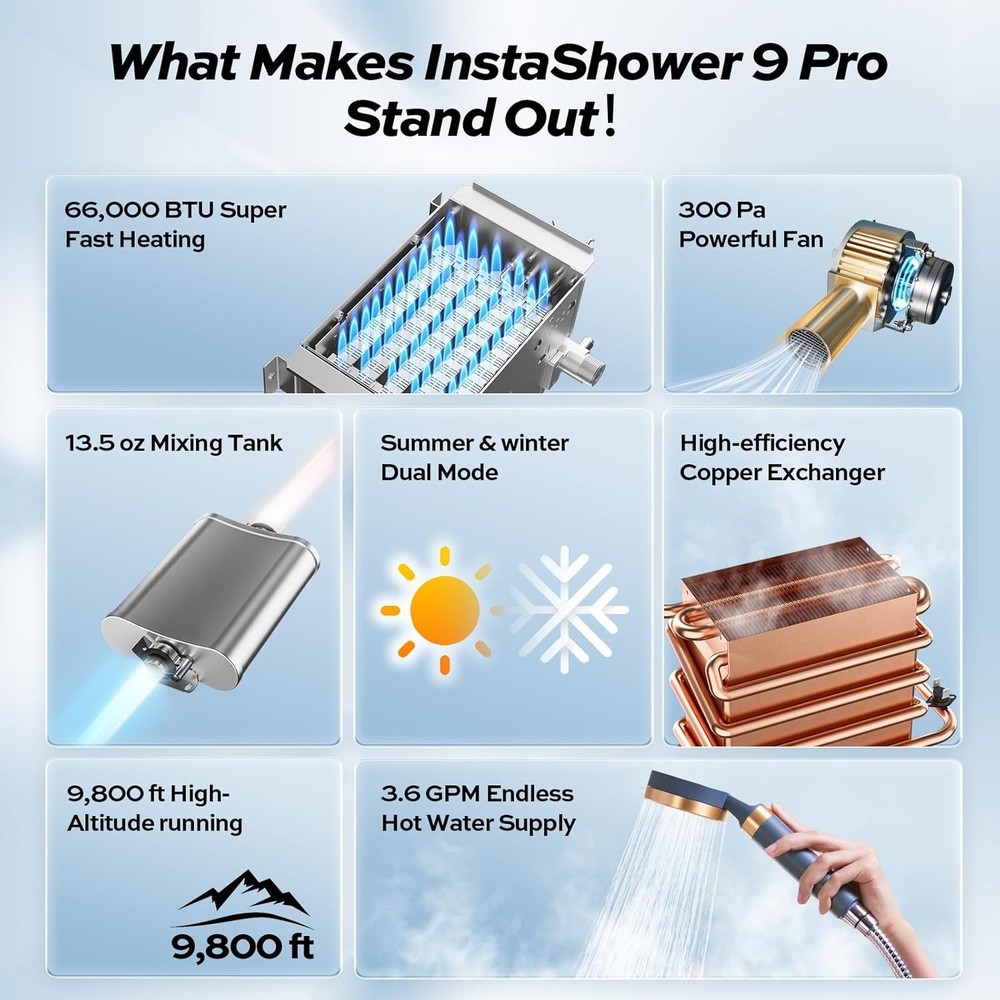 What Makes InstaShower 9 Pro Stand Out!

66,000 BTU Super Fast Heating

300 Pa Powerful Fan

13.5 oz Mixing Tank

Summer & winter Dual Mode

High-efficiency Copper Exchanger

9,800 ft High-Altitude running

9,800 ft

3.6 GPM Endless Hot Water Supply