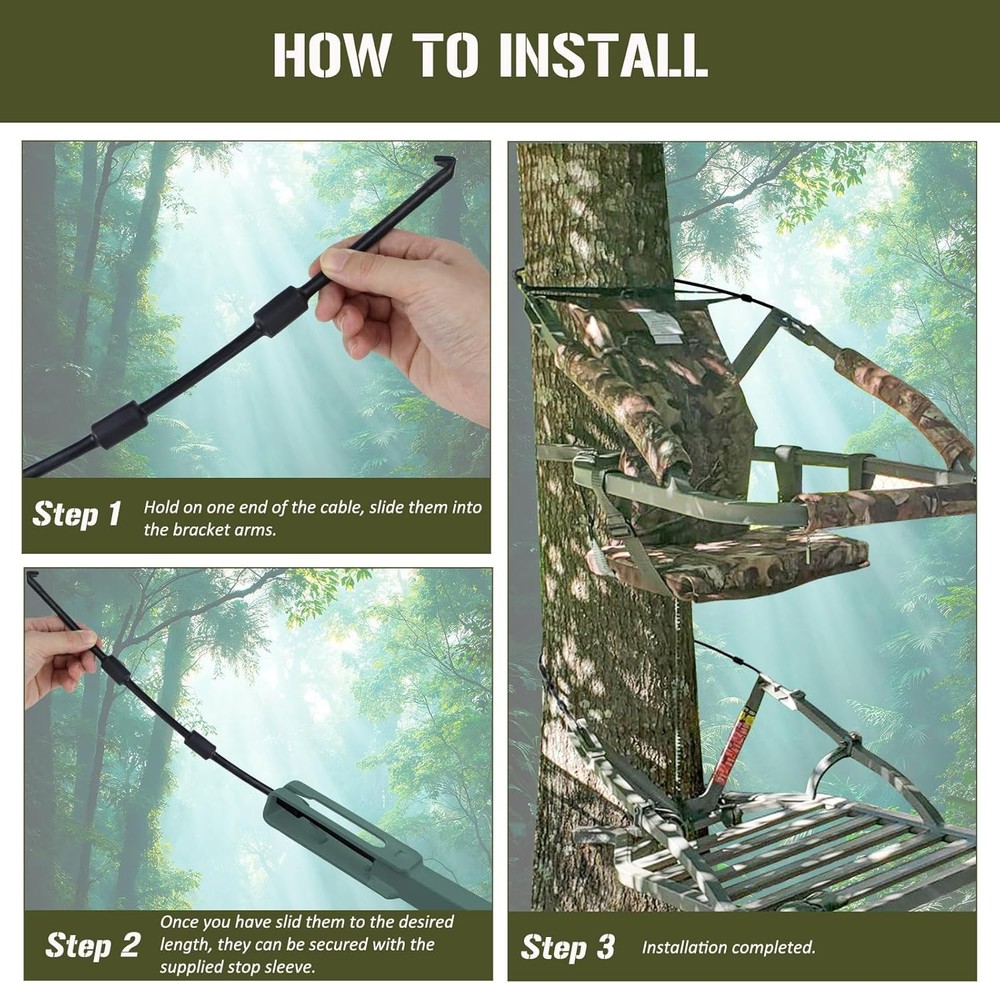 HOW TO INSTALL

Step 1 Hold on one end of the cable, slide them into the bracket arms.

Step 2 Once you have slid them to the desired length, they can be secured with the supplied stop sleeve.

Step 3 Installation completed.