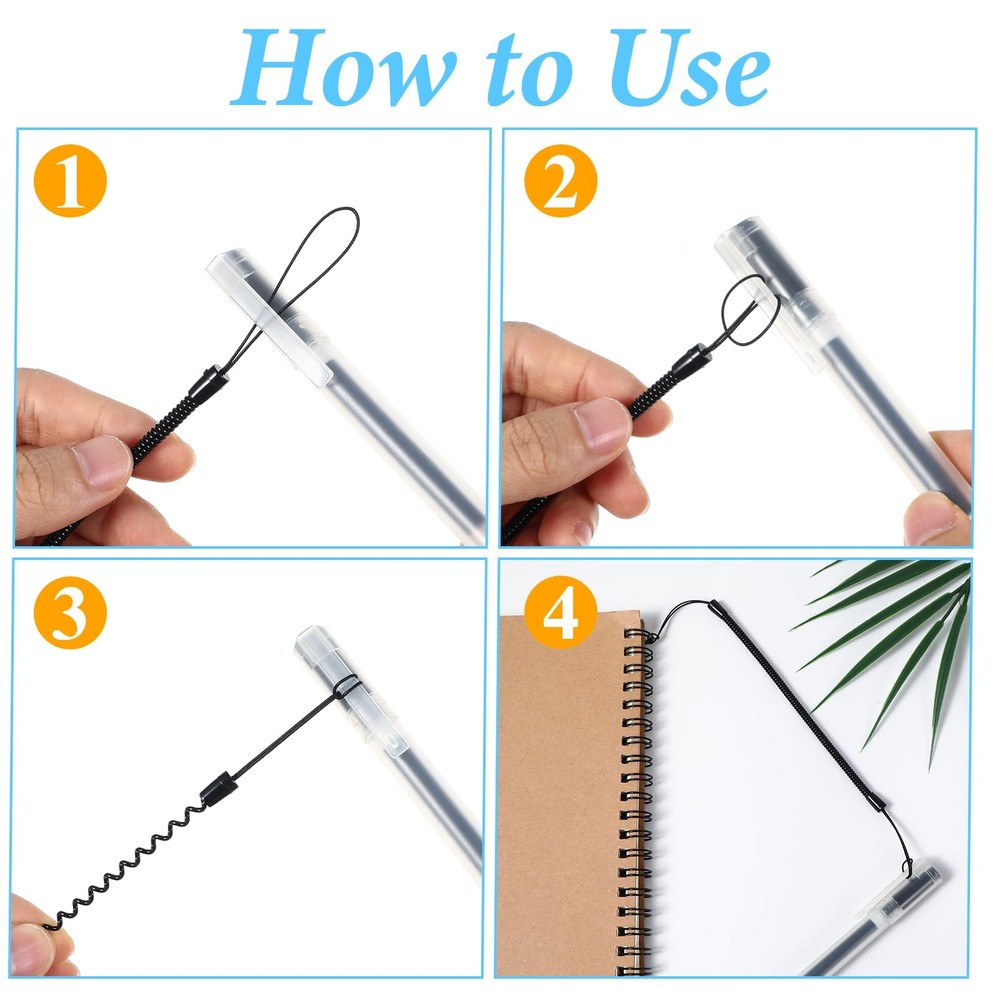 How to Use

1

2

3

4