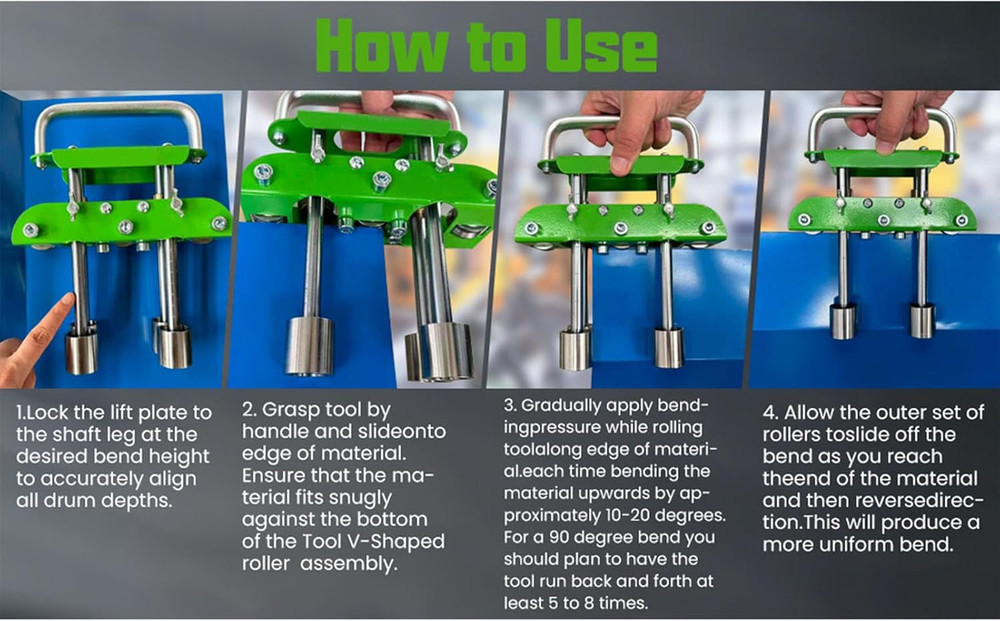 How to Use

1.Lock the lift plate to the shaft leg at the desired bend height to accurately align all drum depths.

2. Grasp tool by handle and slideonto edge of material. Ensure that the material fits snugly against the bottom of the Tool V-Shaped roller assembly.

3. Gradually apply bendingpressure while rolling toolalong edge of material.each time bending the material upwards by approximately 10-20 degrees. For a 90 degree bend you should plan to have the tool run back and forth at least 5 to 8 times.

4. Allow the outer set of rollers toslide off the bend as you reach theend of the material and then reversedirection.This will produce a more uniform bend.