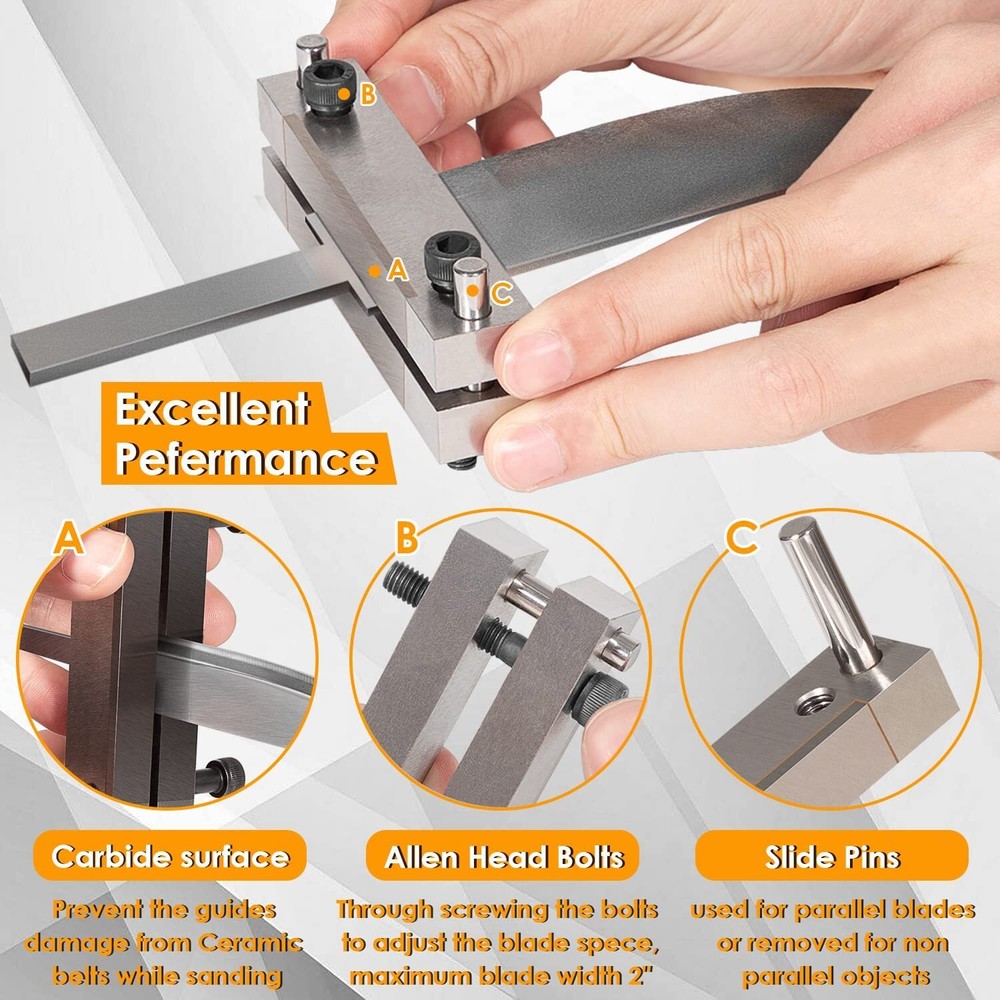 B

A

C

Excellent Pefermance

A

B

C

Carbide surface

Prevent the guides damage from Ceramic belts while sanding

Allen Head Bolts

Through screwing the bolts to adjust the blade spece, maximum blade width 2"

Slide Pins

used for parallel blades or removed for non parallel objects