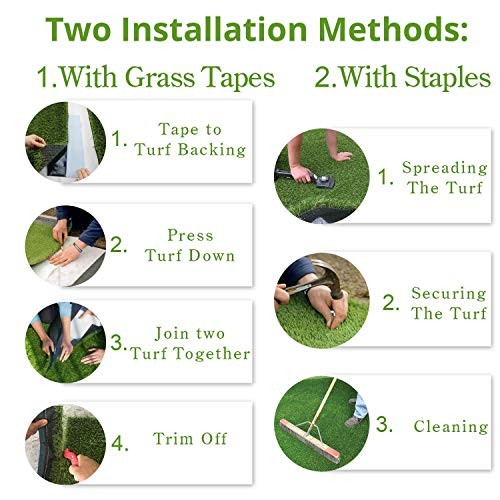 Two Installation Methods:

1.With Grass Tapes

1. Tape to Turf Backing

2. Press Turf Down

3. Join two Turf Together

4. Trim Off

2.With Staples

1. Spreading The Turf

2. Securing The Turf

3. Cleaning