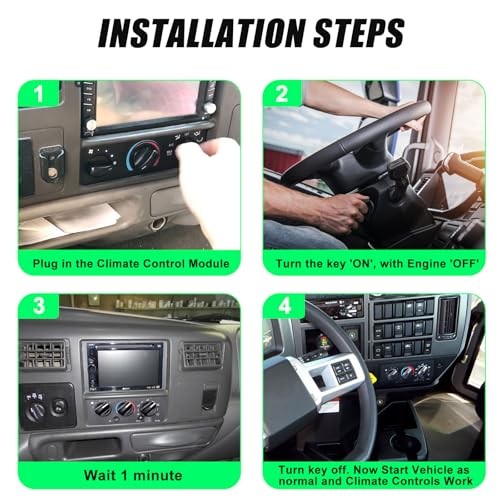 INSTALLATION STEPS

1

Plug in the Climate Control Module

2

Turn the key 'ON', with Engine 'OFF'

3

Wait 1 minute

4

Turn key off. Now Start Vehicle as normal and Climate Controls Work