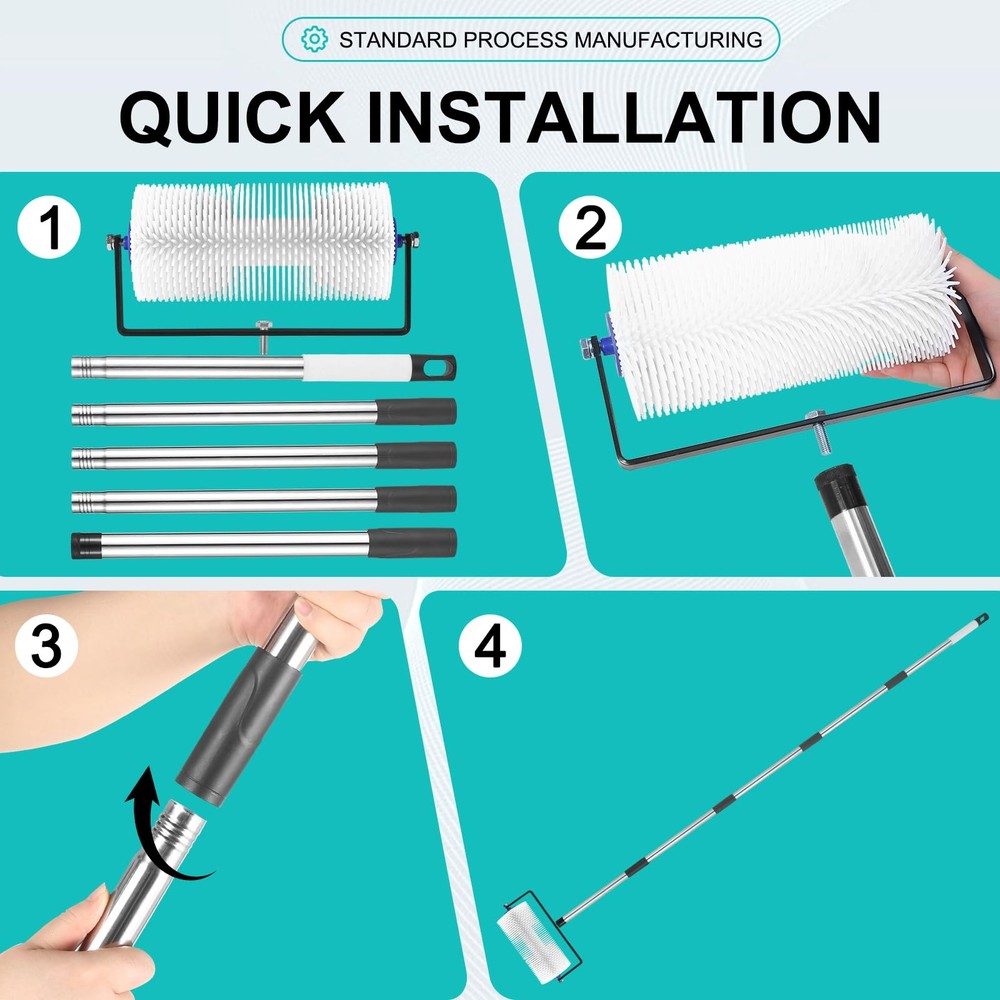 STANDARD PROCESS MANUFACTURING

QUICK INSTALLATION

1

2

3

4