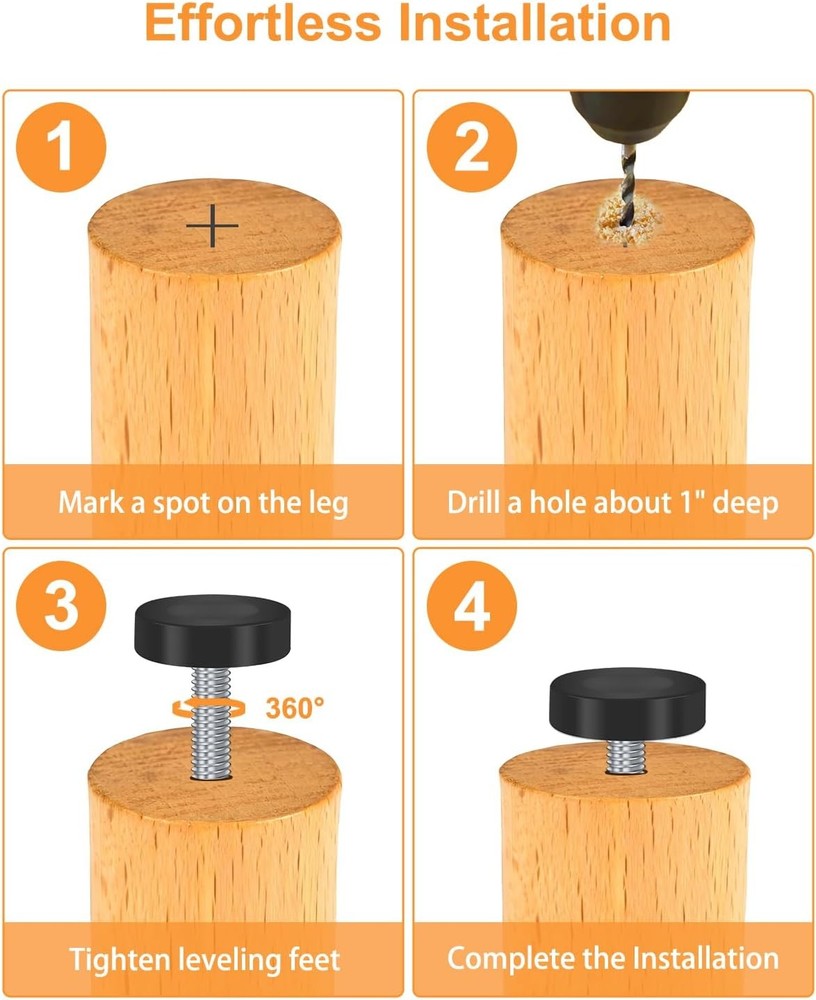 Effortless Installation

1

Mark a spot on the leg

2

Drill a hole about 1" deep

3

360°

Tighten leveling feet

4

Complete the Installation