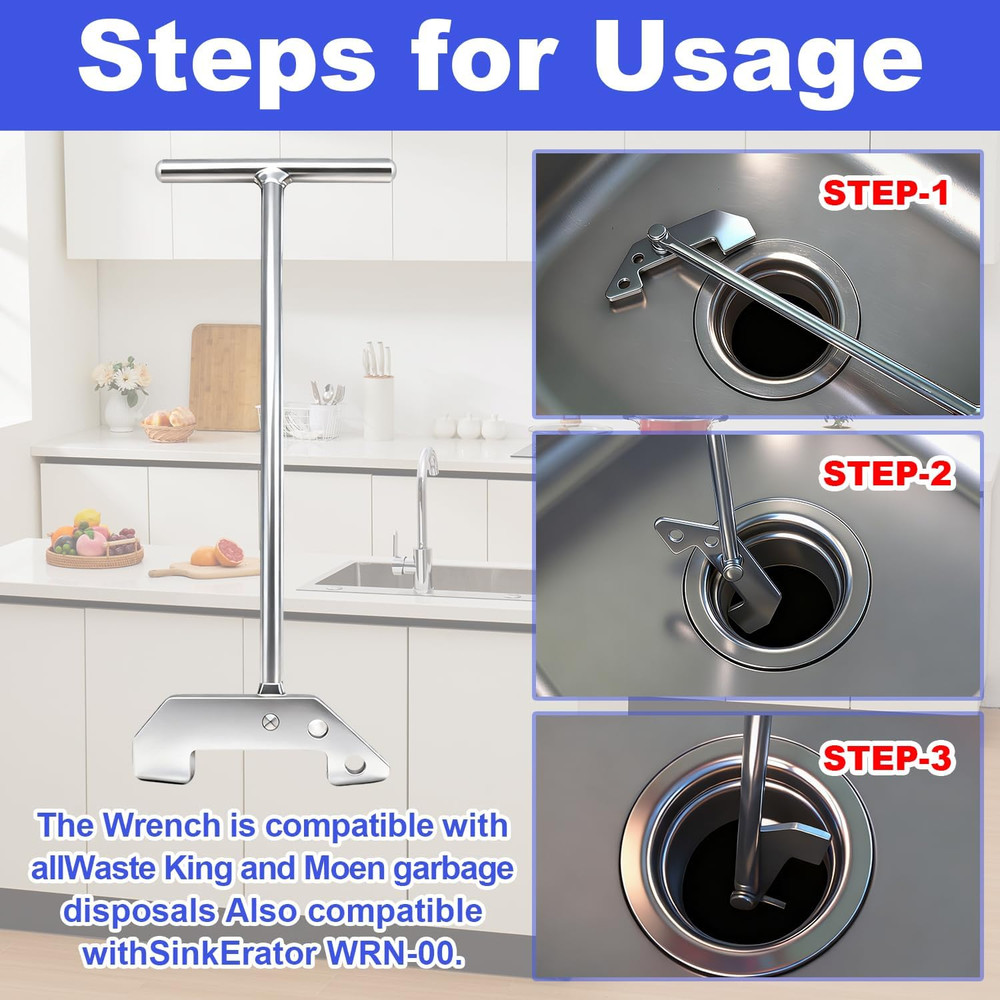 Steps for Usage

STEP-1

STEP-2

STEP-3

The Wrench is compatible with allWaste King and Moen garbage disposals Also compatible withSinkErator WRN-00.