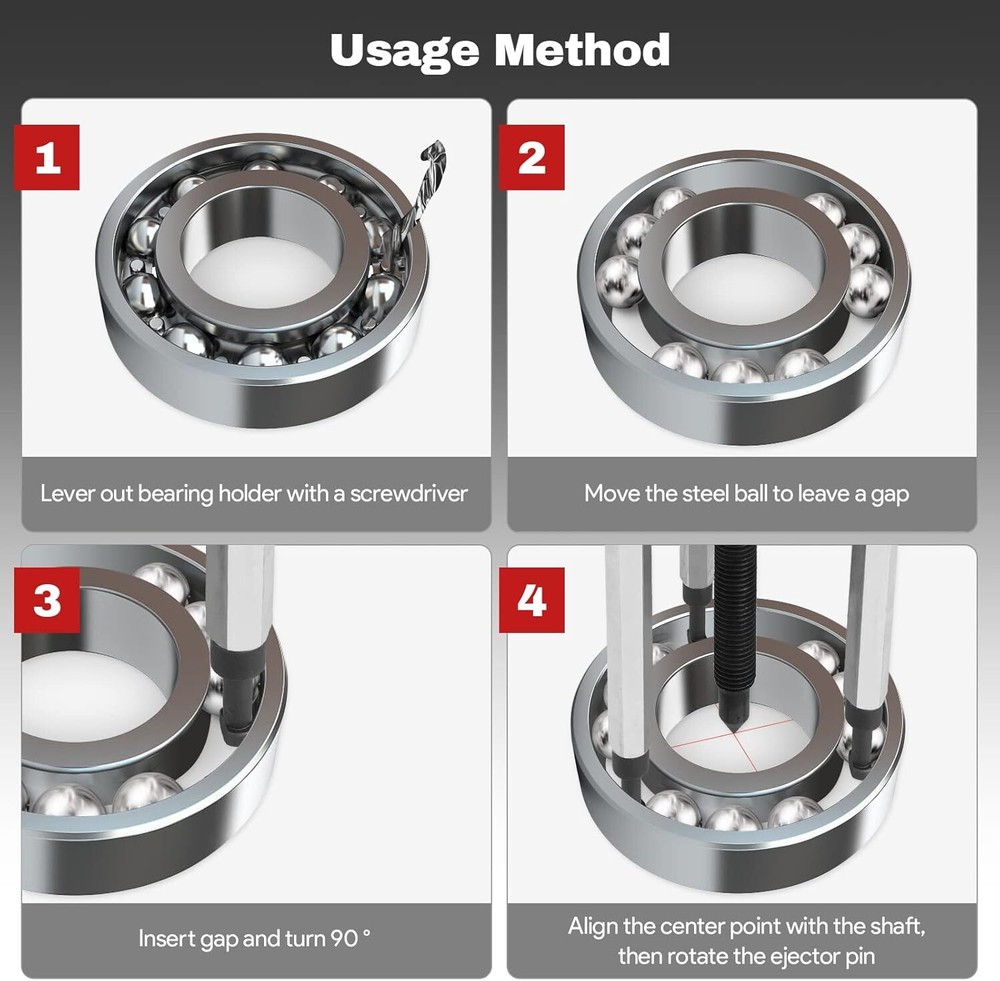 Usage Method

1

Lever out bearing holder with a screwdriver

2

Move the steel ball to leave a gap

3

Insert gap and turn 90 °

4

Align the center point with the shaft, then rotate the ejector pin