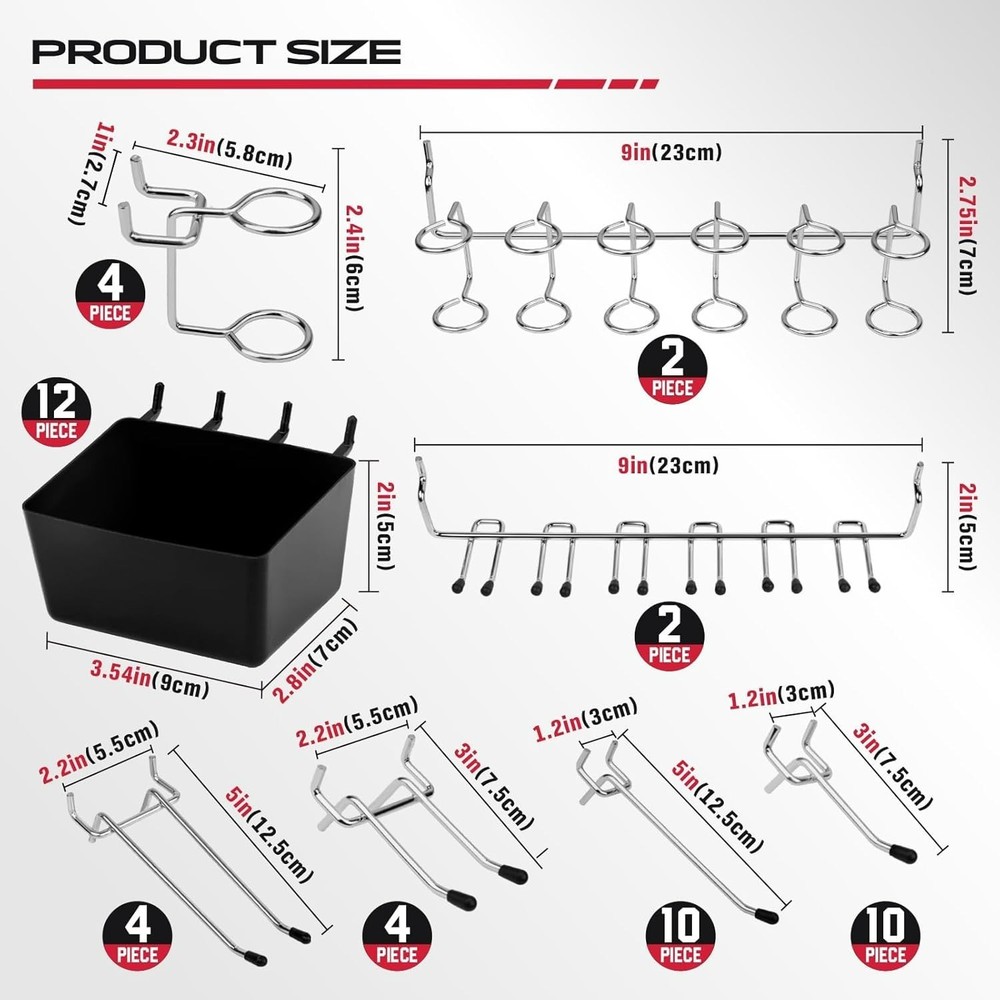 PRODUCT SIZE

1in(2.7cm)
2.3in(5.8cm)
2.4in(6cm)
4
PIECE

9in(23cm)
2.75in(7cm)
2
PIECE

12
PIECE
2in(5cm)
3.54in(9cm)
2.8in(7cm)

9in(23cm)
2in(5cm)
2
PIECE

2.2in(5.5cm)
5in(12.5cm)
4
PIECE

2.2in(5.5cm)
3in(7.5cm)
4
PIECE

1.2in(3cm)
5in(12.5cm)
10
PIECE

1.2in(3cm)
3in(7.5cm)
10
PIECE