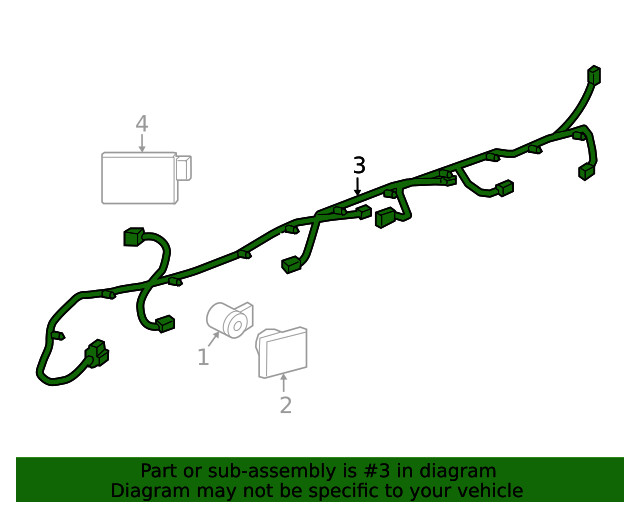 4

3

1

2

Part or sub-assembly is #3 in diagram
Diagram may not be specific to your vehicle