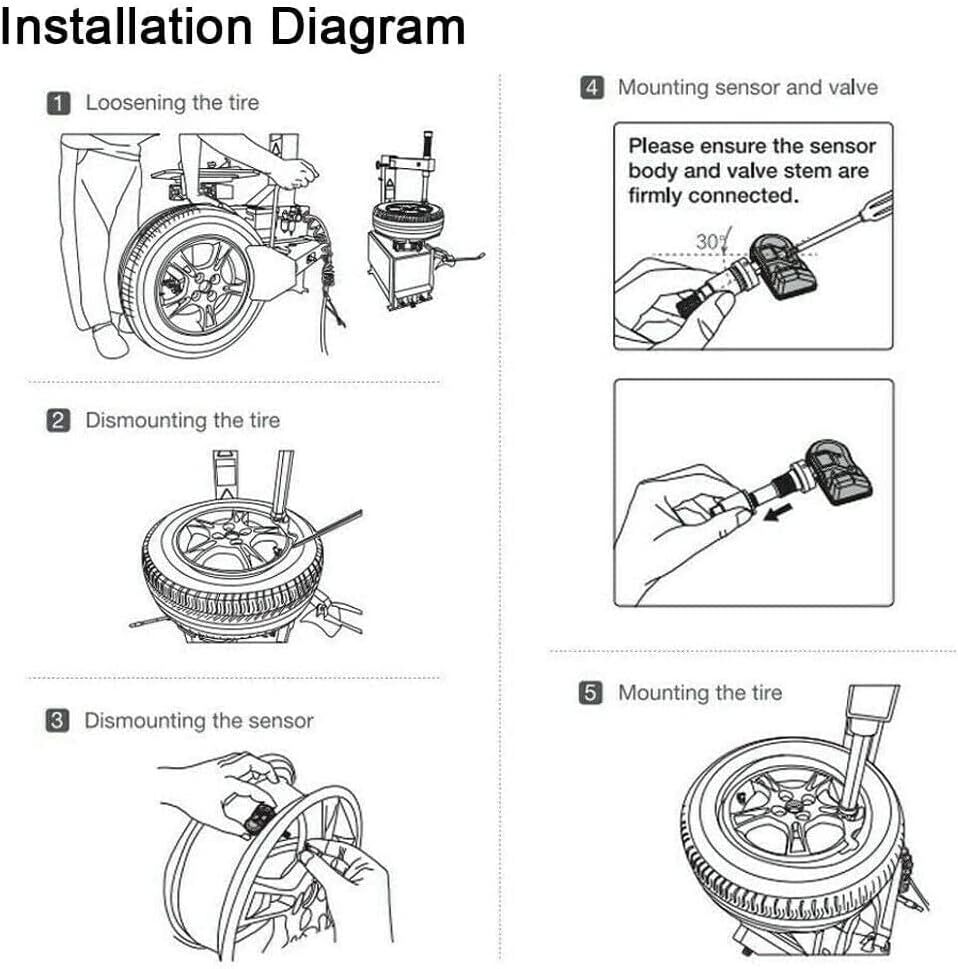 Installation Diagram

1 Loosening the tire

2 Dismounting the tire

3 Dismounting the sensor

4 Mounting sensor and valve

Please ensure the sensor body and valve stem are firmly connected.

30°

5 Mounting the tire