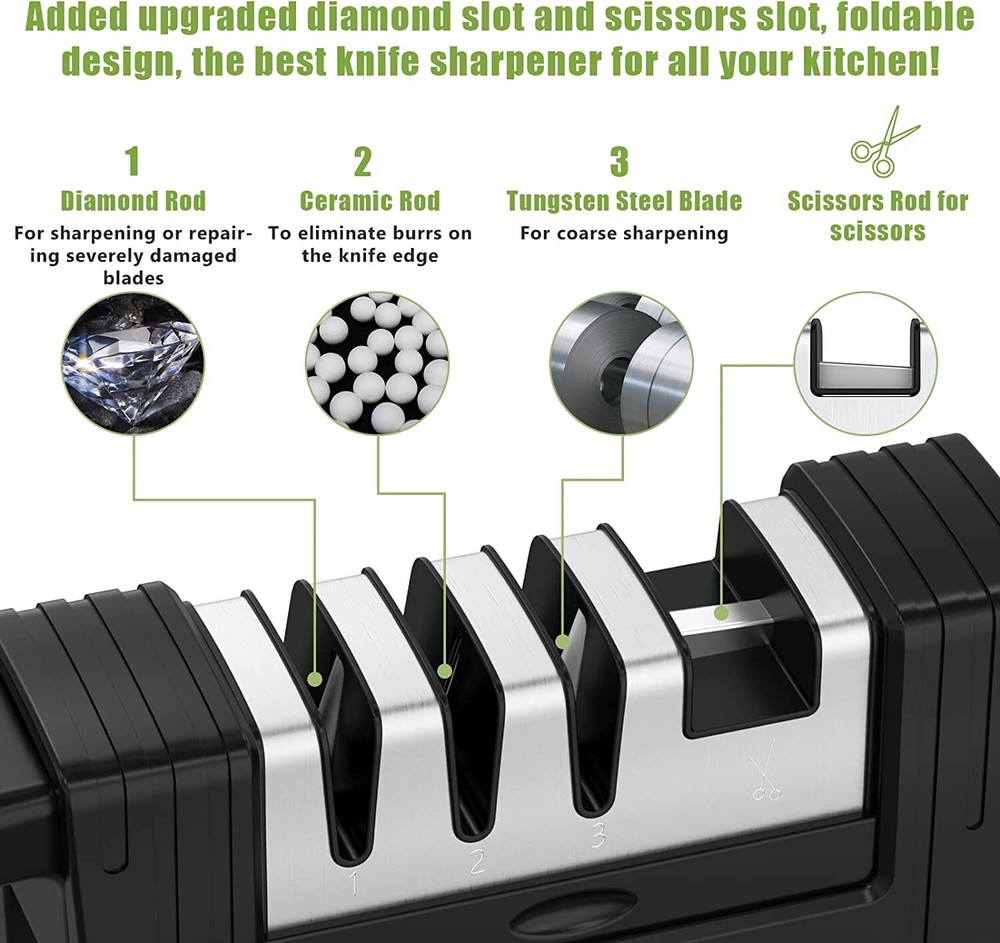 Added upgraded diamond slot and scissors slot, foldable design, the best knife sharpener for all your kitchen!

1
Diamond Rod
For sharpening or repairing severely damaged blades

2
Ceramic Rod
To eliminate burrs on the knife edge

3
Tungsten Steel Blade
For coarse sharpening

Scissors Rod for scissors

1

2

3