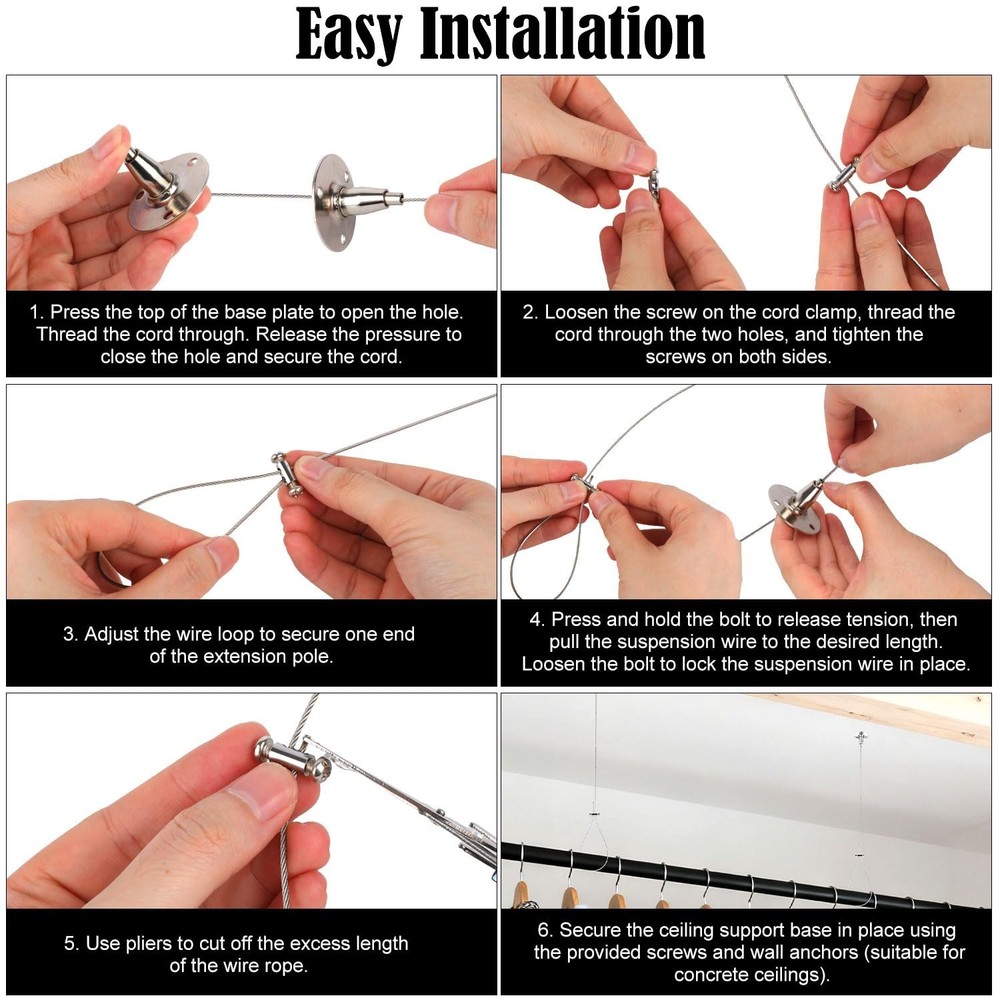 Easy Installation

1. Press the top of the base plate to open the hole. Thread the cord through. Release the pressure to close the hole and secure the cord.

2. Loosen the screw on the cord clamp, thread the cord through the two holes, and tighten the screws on both sides.

3. Adjust the wire loop to secure one end of the extension pole.

4. Press and hold the bolt to release tension, then pull the suspension wire to the desired length. Loosen the bolt to lock the suspension wire in place.

5. Use pliers to cut off the excess length of the wire rope.

6. Secure the ceiling support base in place using the provided screws and wall anchors (suitable for concrete ceilings).