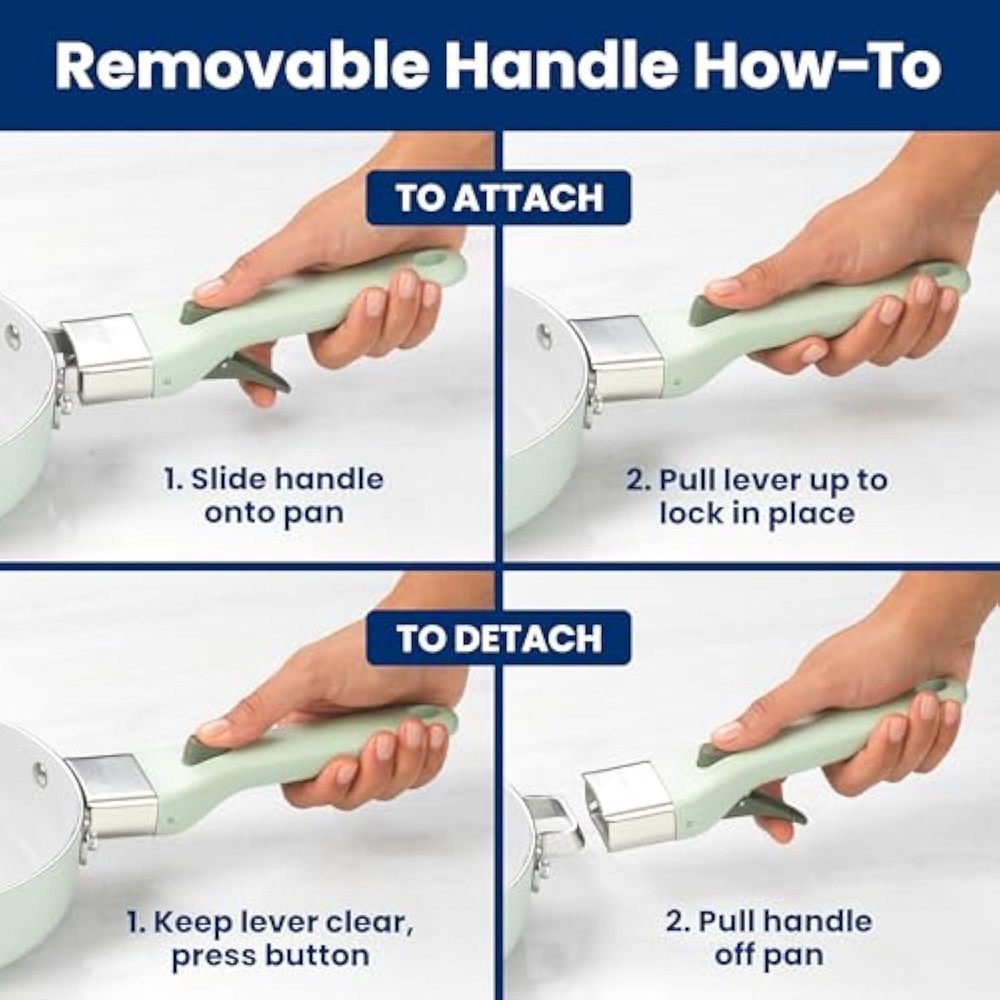 Removable Handle How-To

TO ATTACH

1. Slide handle onto pan

2. Pull lever up to lock in place

TO DETACH

1. Keep lever clear, press button

2. Pull handle off pan