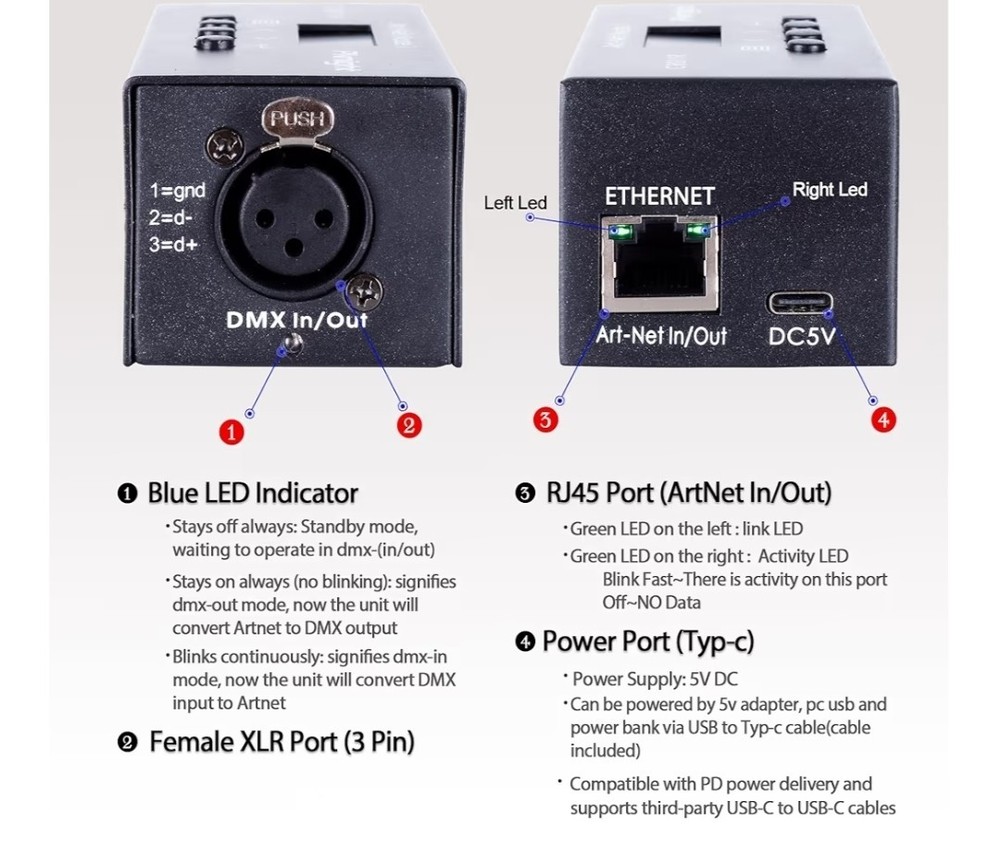 PUSH

1=gnd
2=d-
3=d+

DMX In/Out

1

2

Left Led

ETHERNET

Right Led

Art-Net In/Out

DC5V

3

4

❶ Blue LED Indicator

· Stays off always: Standby mode, waiting to operate in dmx-(in/out)

· Stays on always (no blinking): signifies dmx-out mode, now the unit will convert Artnet to DMX output

· Blinks continuously: signifies dmx-in mode, now the unit will convert DMX input to Artnet

❷ Female XLR Port (3 Pin)

❸ RJ45 Port (ArtNet In/Out)

· Green LED on the left : link LED

· Green LED on the right : Activity LED
Blink Fast~There is activity on this port
Off~NO Data

❹ Power Port (Typ-c)

· Power Supply: 5V DC

· Can be powered by 5v adapter, pc usb and power bank via USB to Typ-c cable(cable included)

· Compatible with PD power delivery and supports third-party USB-C to USB-C cables