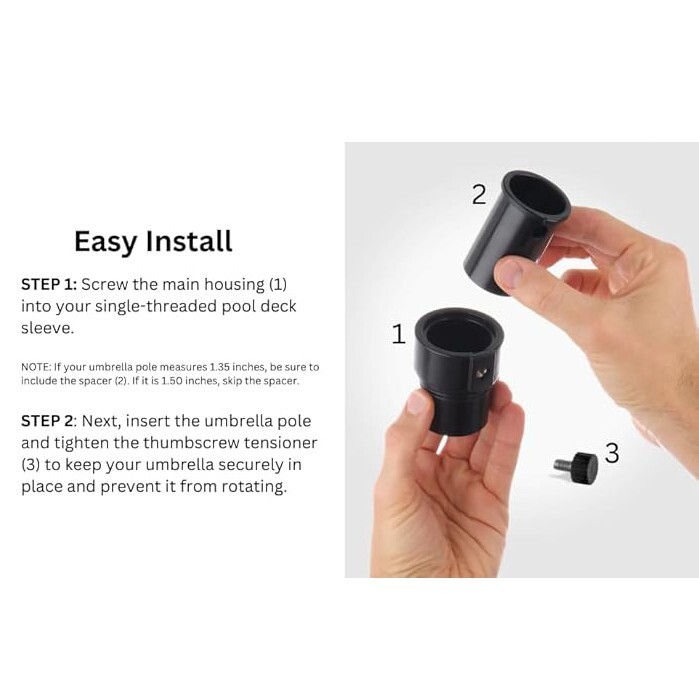 Easy Install

STEP 1: Screw the main housing (1) into your single-threaded pool deck sleeve.

NOTE: If your umbrella pole measures 1.35 inches, be sure to include the spacer (2). If it is 1.50 inches, skip the spacer.

STEP 2: Next, insert the umbrella pole and tighten the thumbscrew tensioner (3) to keep your umbrella securely in place and prevent it from rotating.

2

1

3