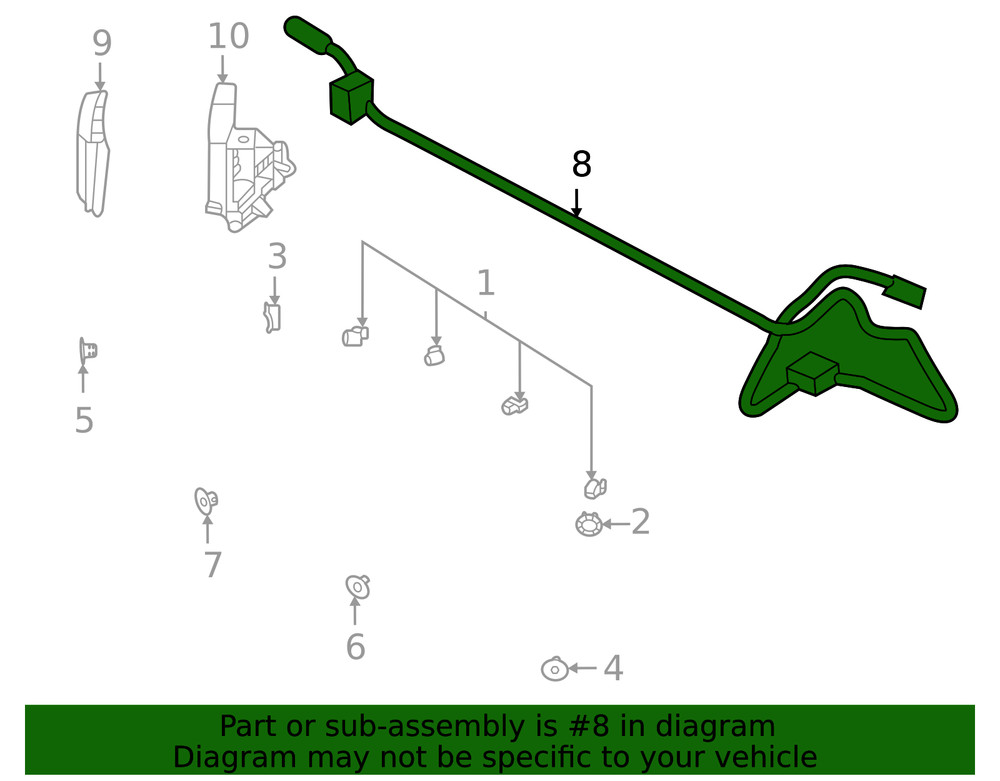 9
10
8
3
1
5
2
7
6
4

Part or sub-assembly is #8 in diagram
Diagram may not be specific to your vehicle