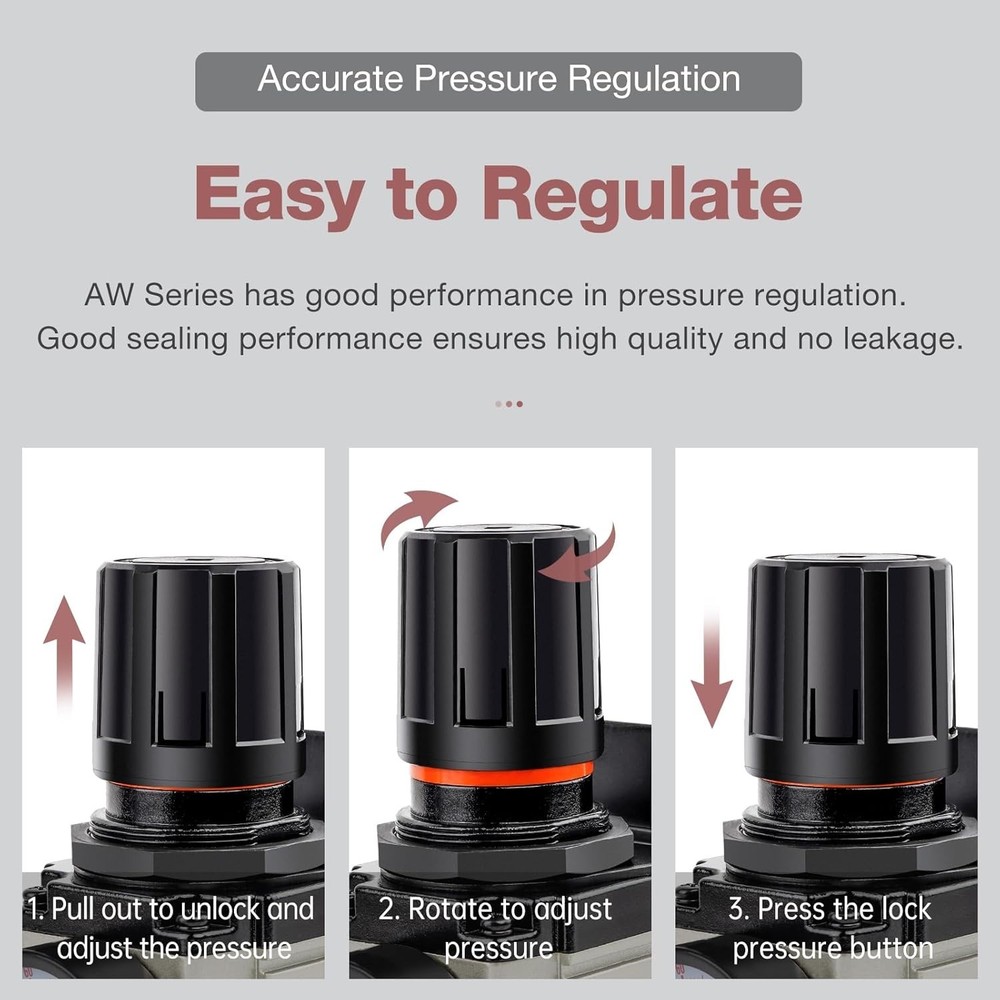 Accurate Pressure Regulation

Easy to Regulate

AW Series has good performance in pressure regulation. Good sealing performance ensures high quality and no leakage.

1. Pull out to unlock and adjust the pressure

2. Rotate to adjust pressure

3. Press the lock pressure button