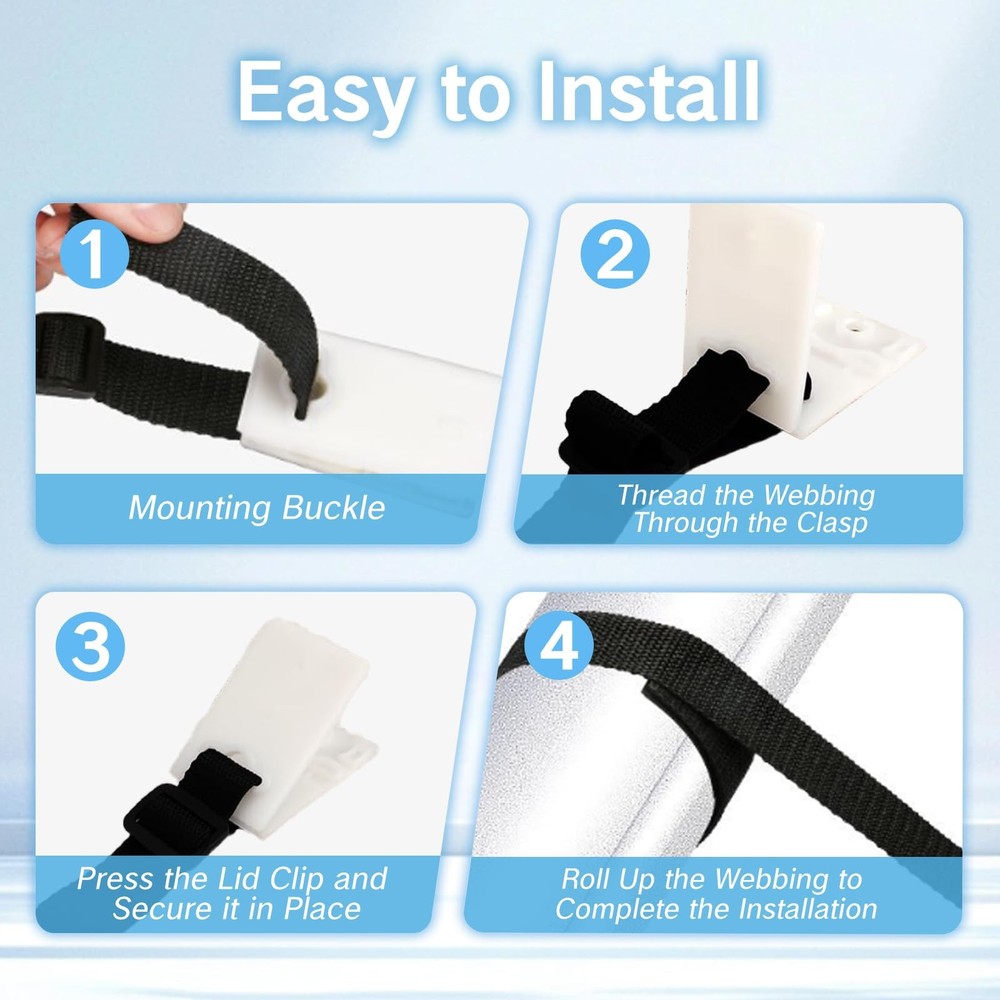 Easy to Install

1

Mounting Buckle

2

Thread the Webbing Through the Clasp

3

Press the Lid Clip and Secure it in Place

4

Roll Up the Webbing to Complete the Installation