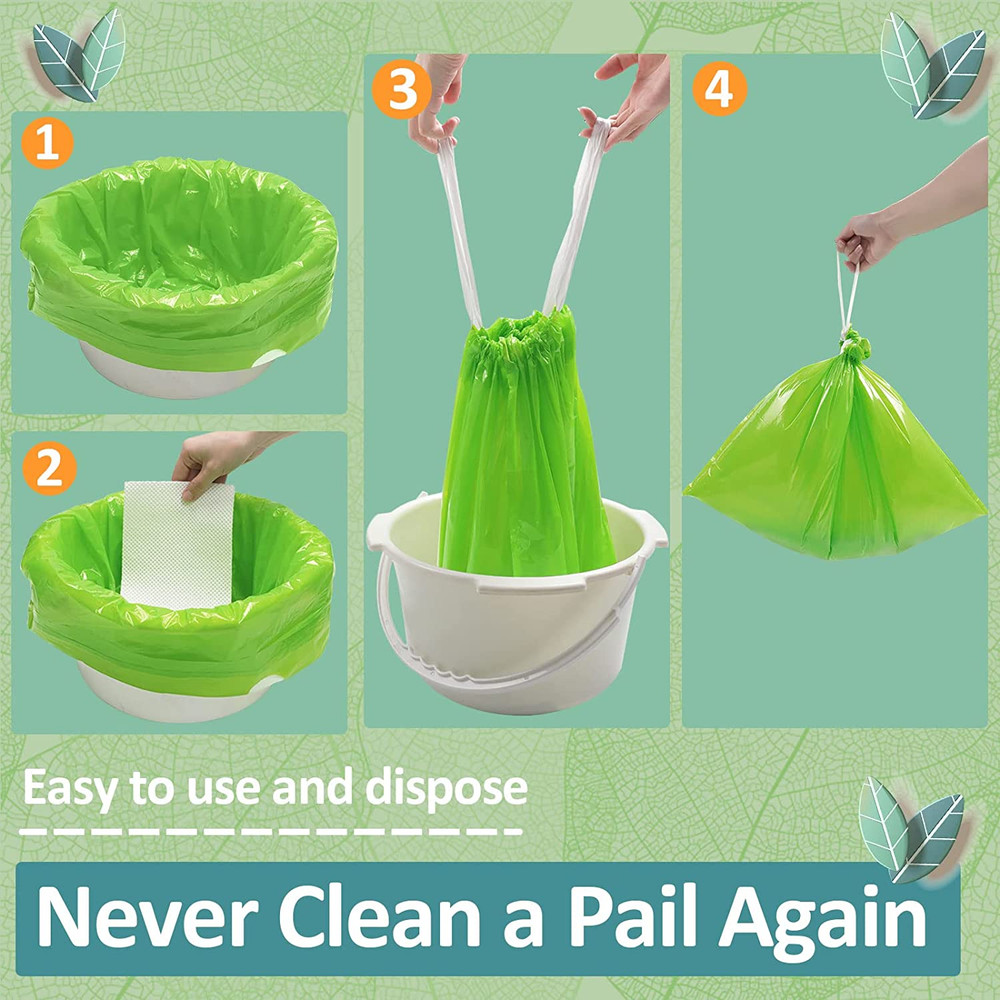 1

2

3

4

Easy to use and dispose

Never Clean a Pail Again